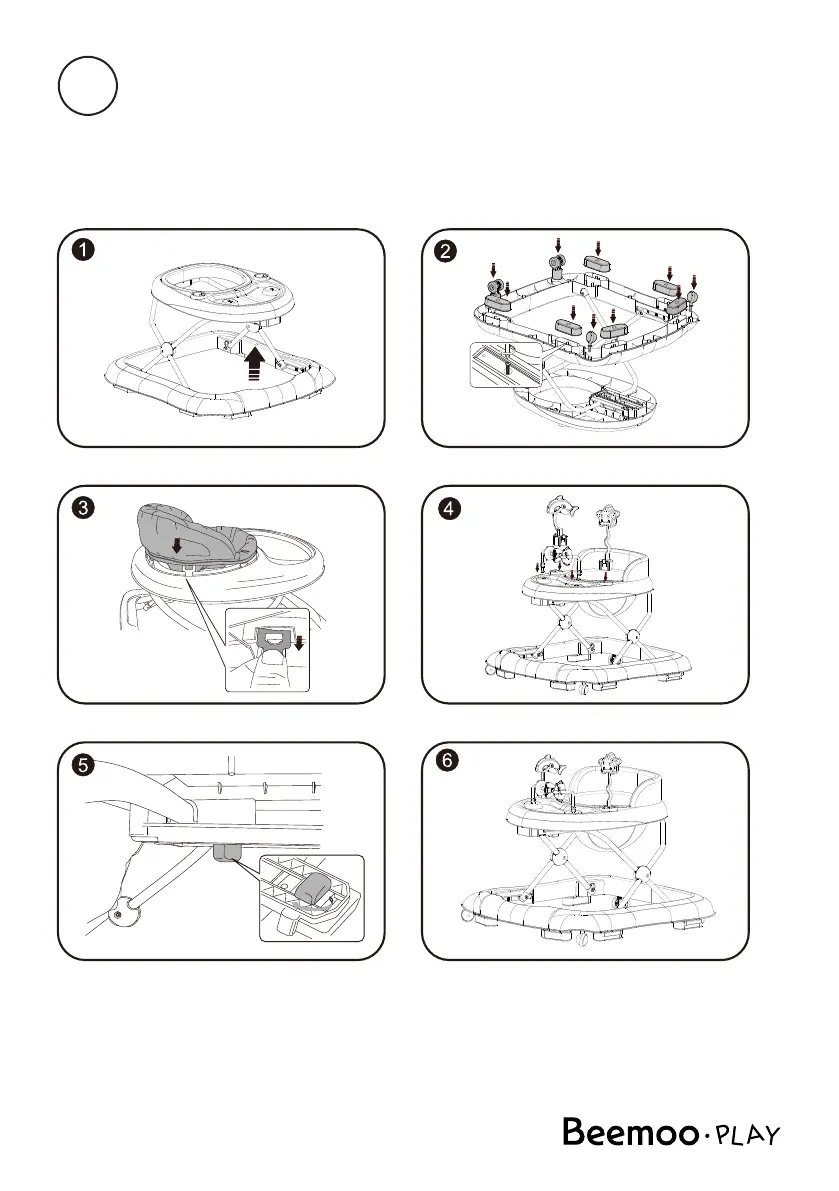 1

2

3

4

5

6

Beemoo·PLAY