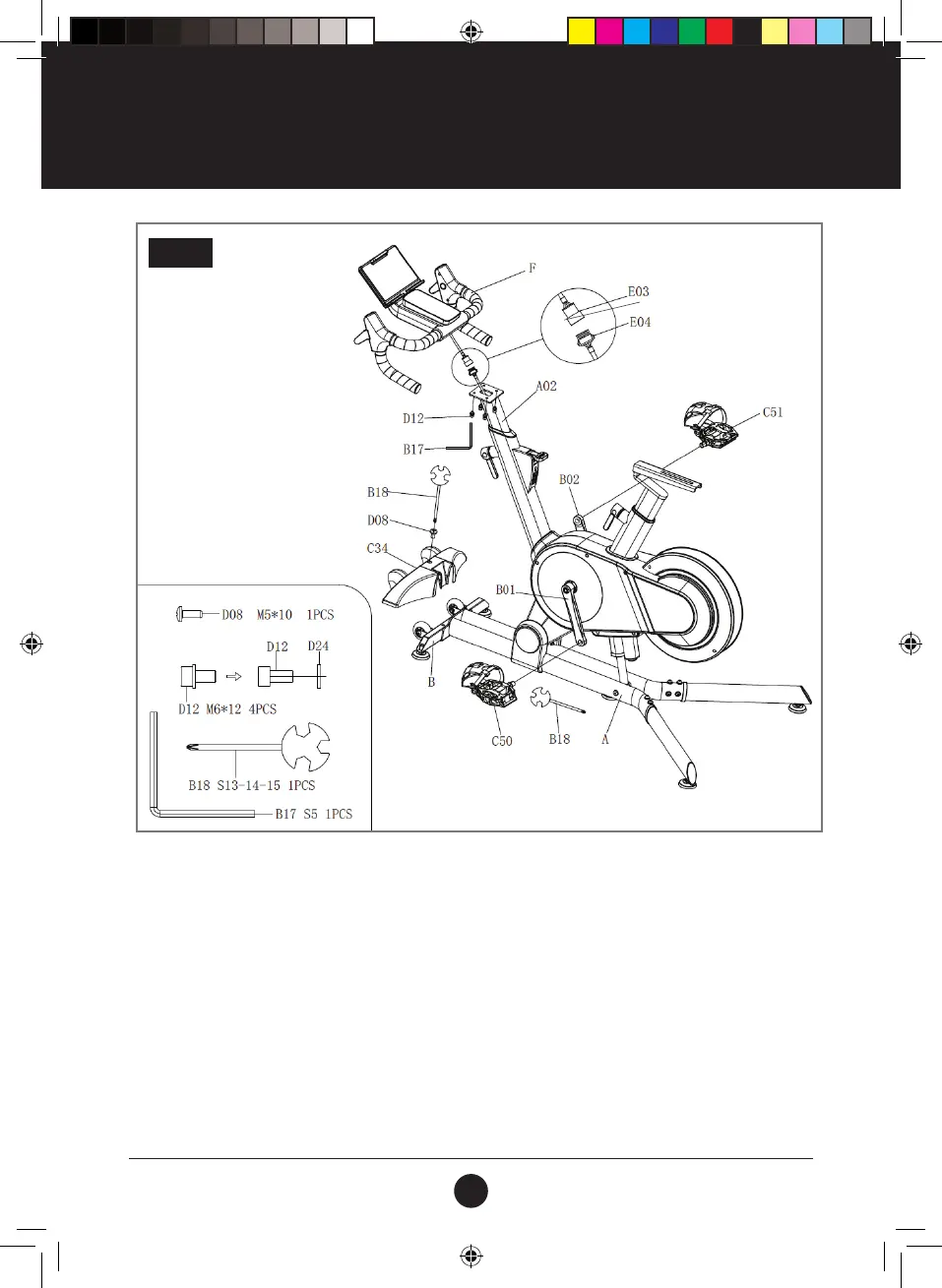 F
E03
E04
A02
D12
B17
C51
B18
B02
D08
C34
B01
B
C50
B18
A

D08 M5*10 1PCS
D12 D24
D12 M6*12 4PCS
B18 S13-14-15 1PCS
B17 S5 1PCS