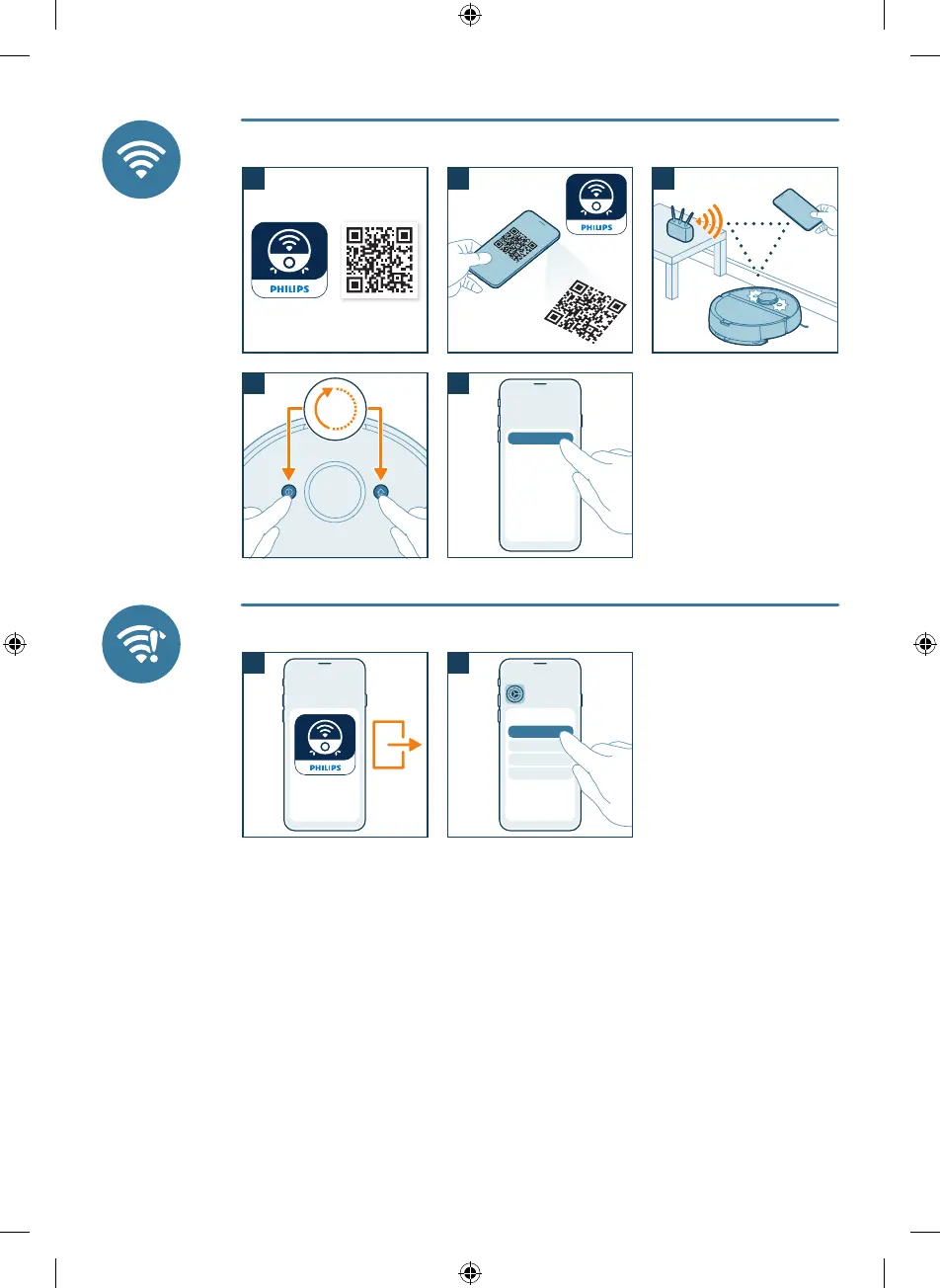 PHILIPS

PHILIPS

PHILIPS