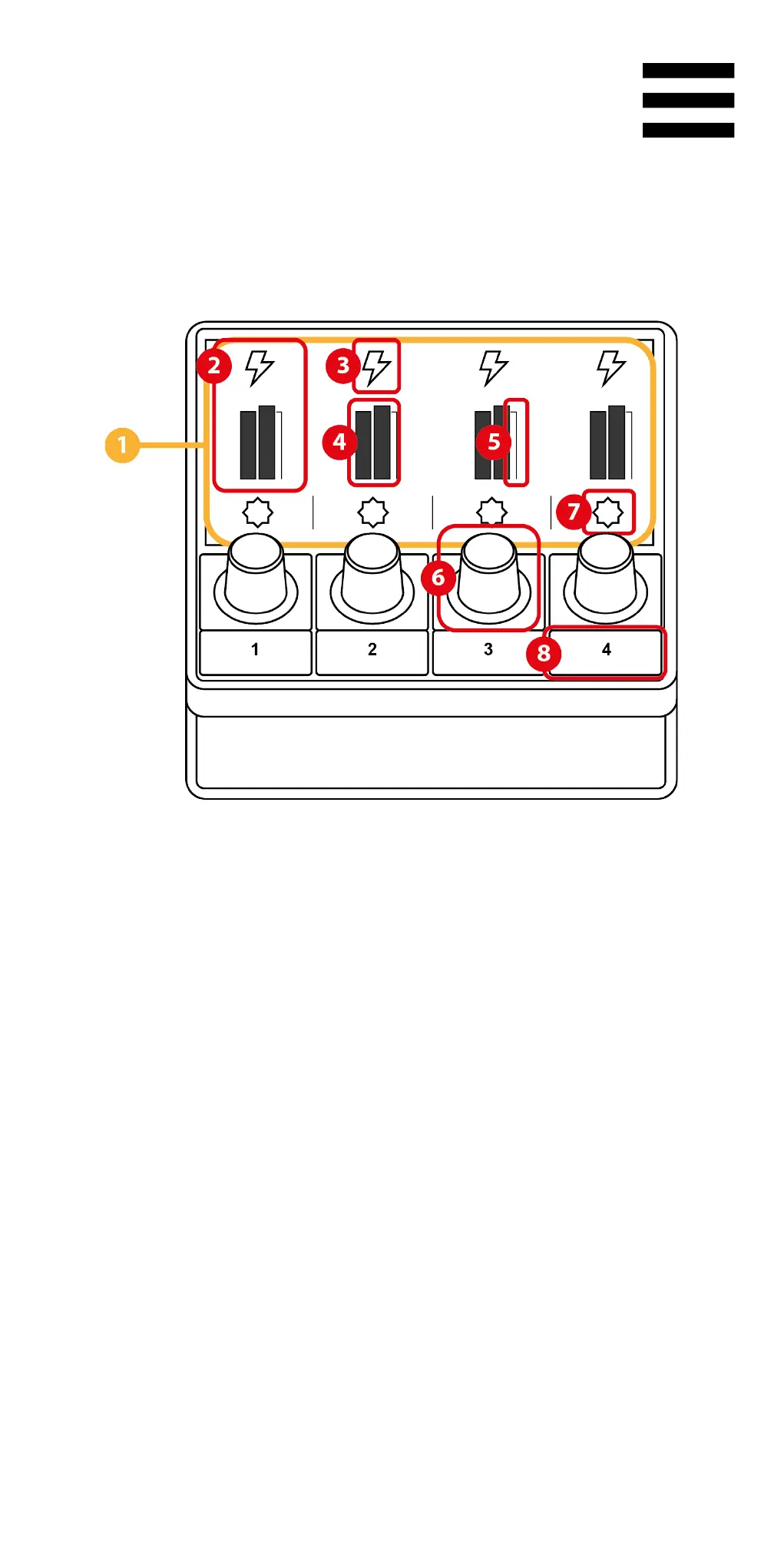 1
2
3
4
5
6
7
8
1
2
3
4