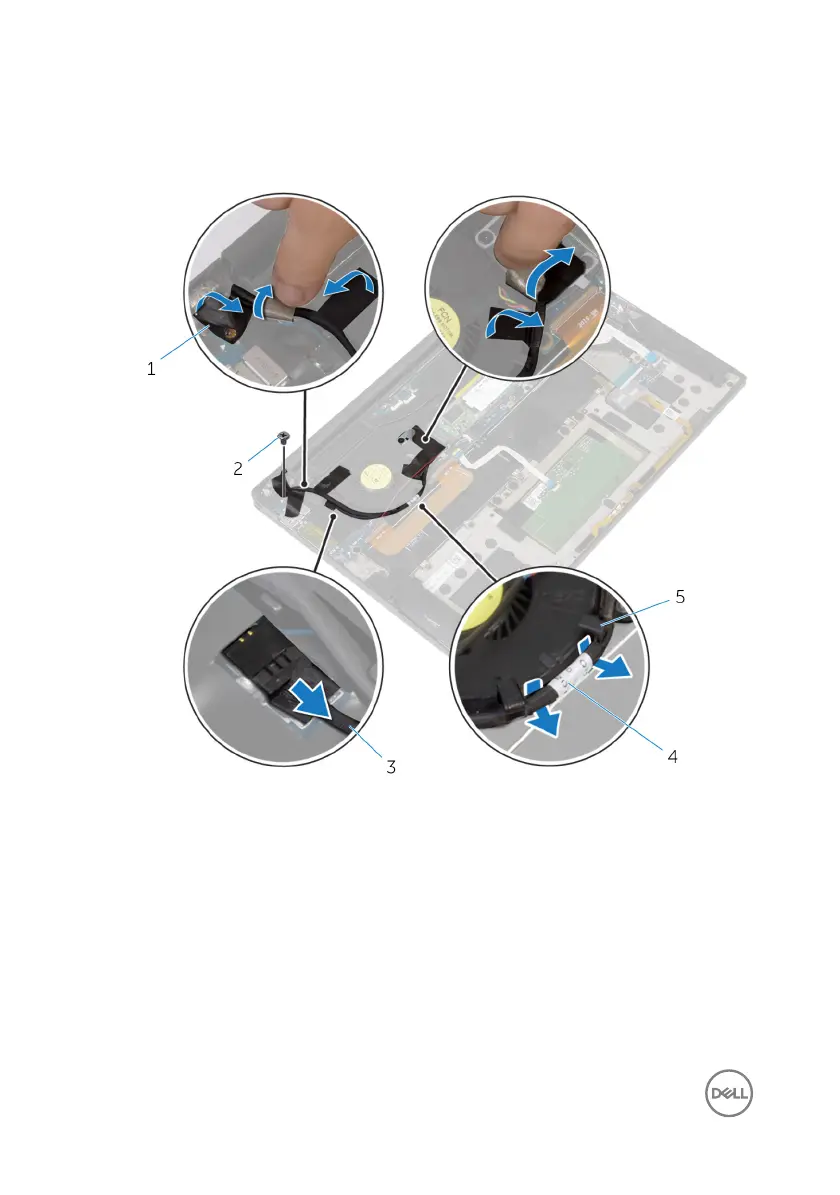 1

2

3

4

5

DELL