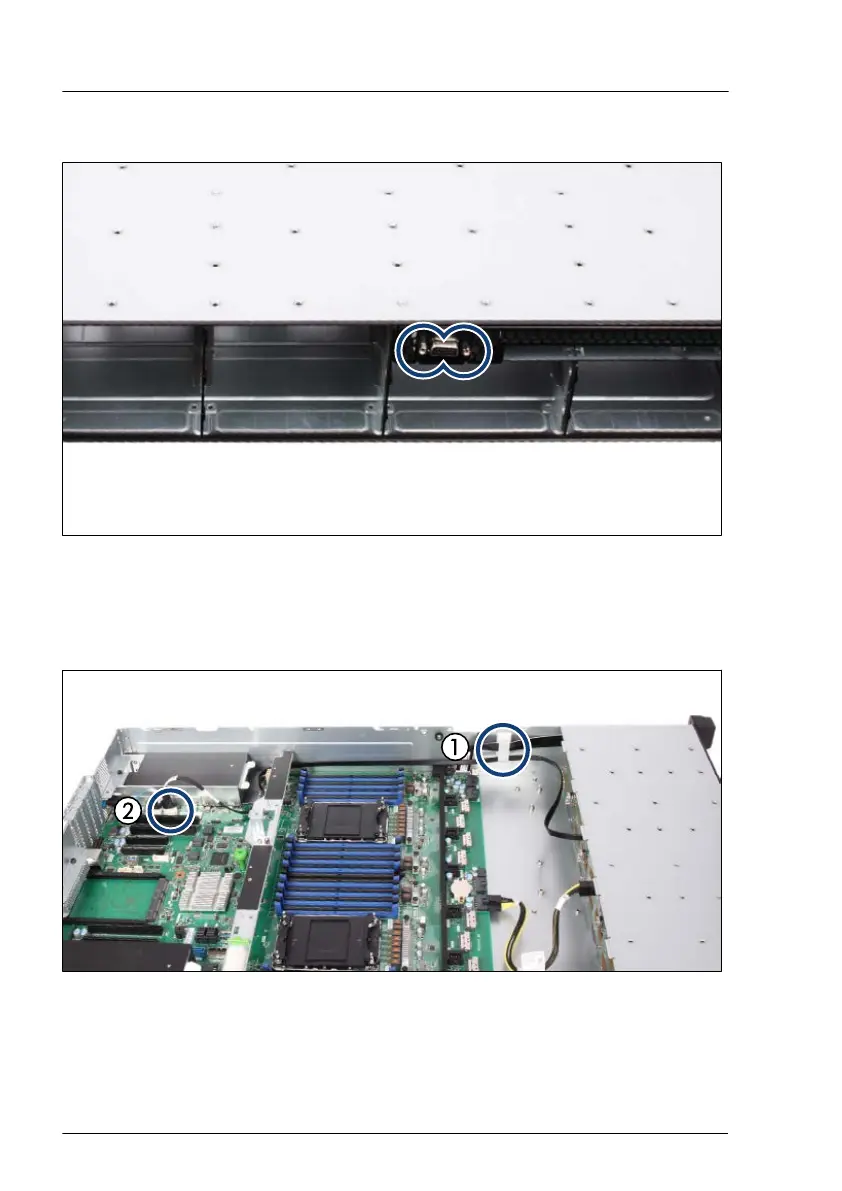 1

2