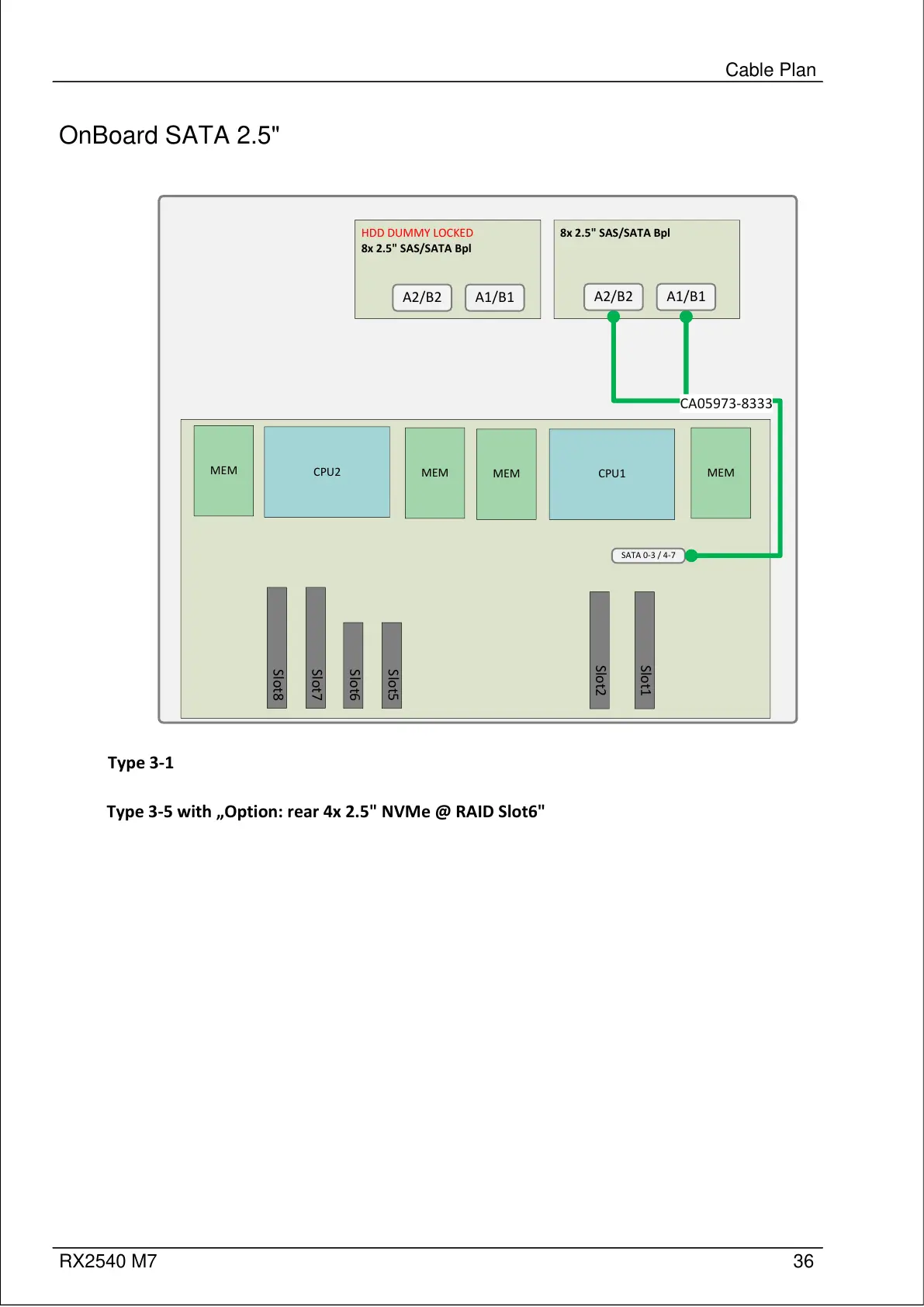 Cable Plan

OnBoard SATA 2.5"

HDD DUMMY LOCKED
8x 2.5" SAS/SATA Bpl

A2/B2 A1/B1

8x 2.5" SAS/SATA Bpl

A2/B2 A1/B1

CA05973-8333

MEM CPU2 MEM MEM CPU1 MEM

SATA 0-3 / 4-7

Slot8 Slot7 Slot6 Slot5 Slot2 Slot1

Type 3-1

Type 3-5 with „Option: rear 4x 2.5" NVMe @ RAID Slot6"

RX2540 M7 36