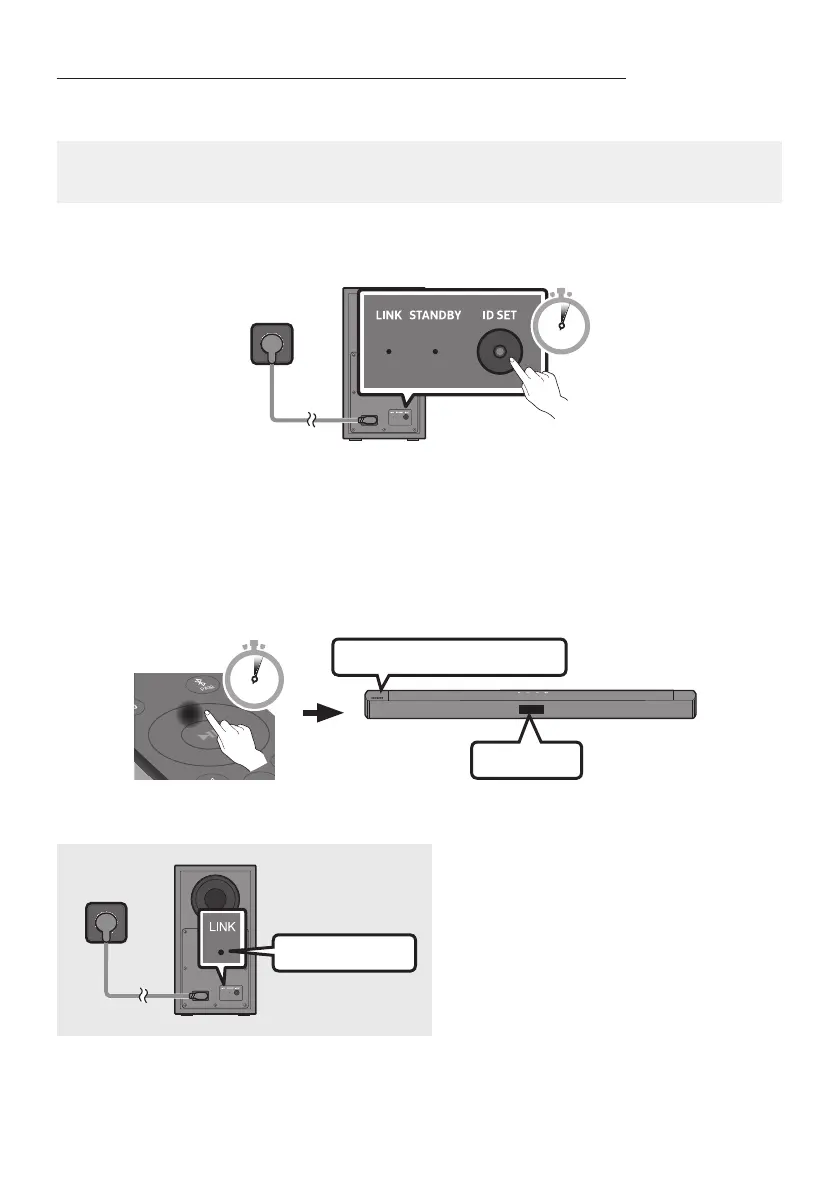 LINK STANDBY ID SET

LINK