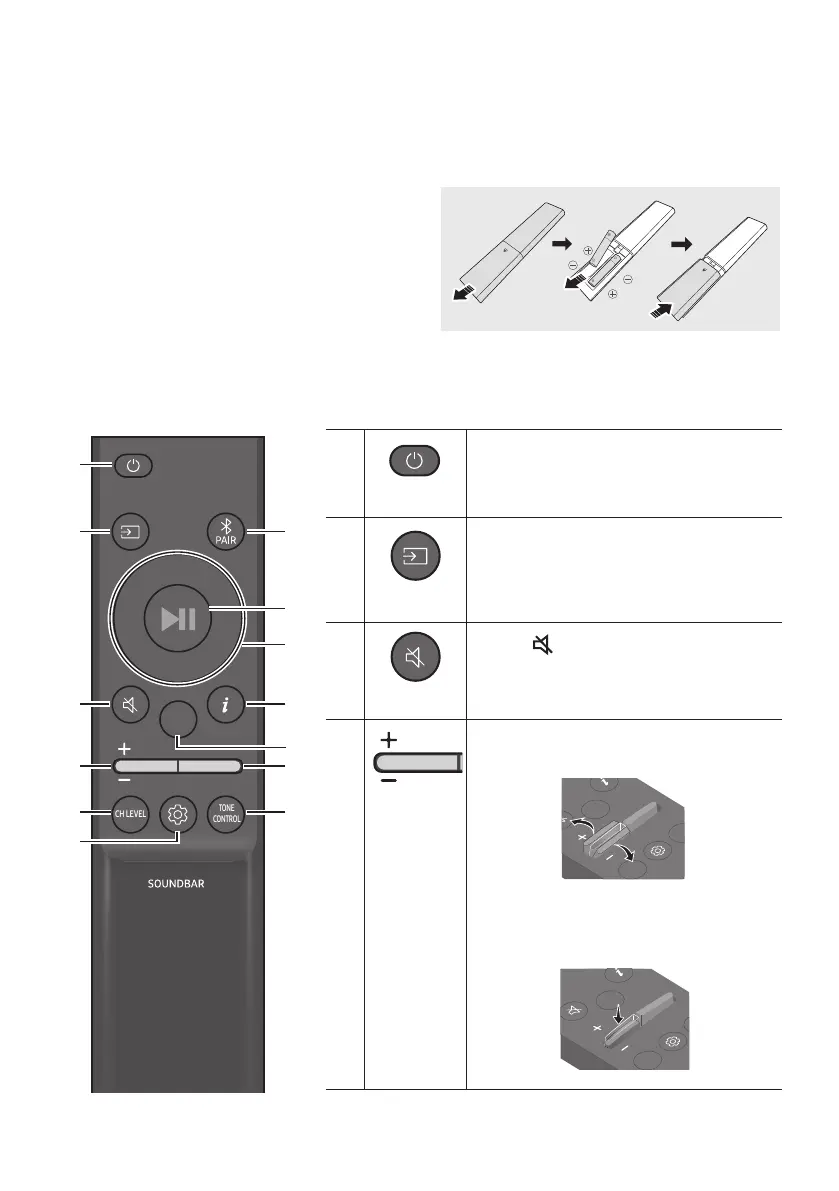 PAIR

CH LEVEL

TONE CONTROL

SOUNDBAR