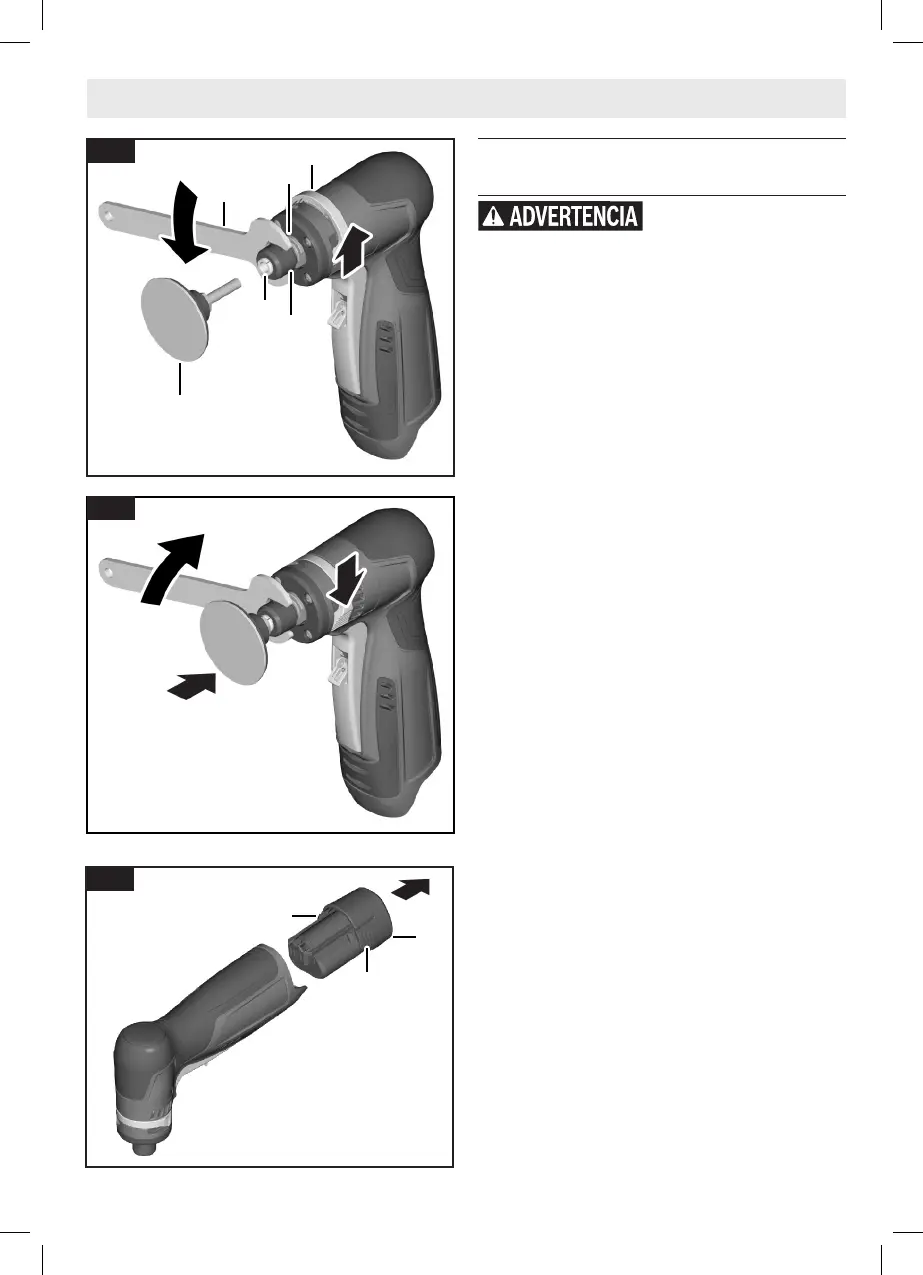 ADVERTENCIA