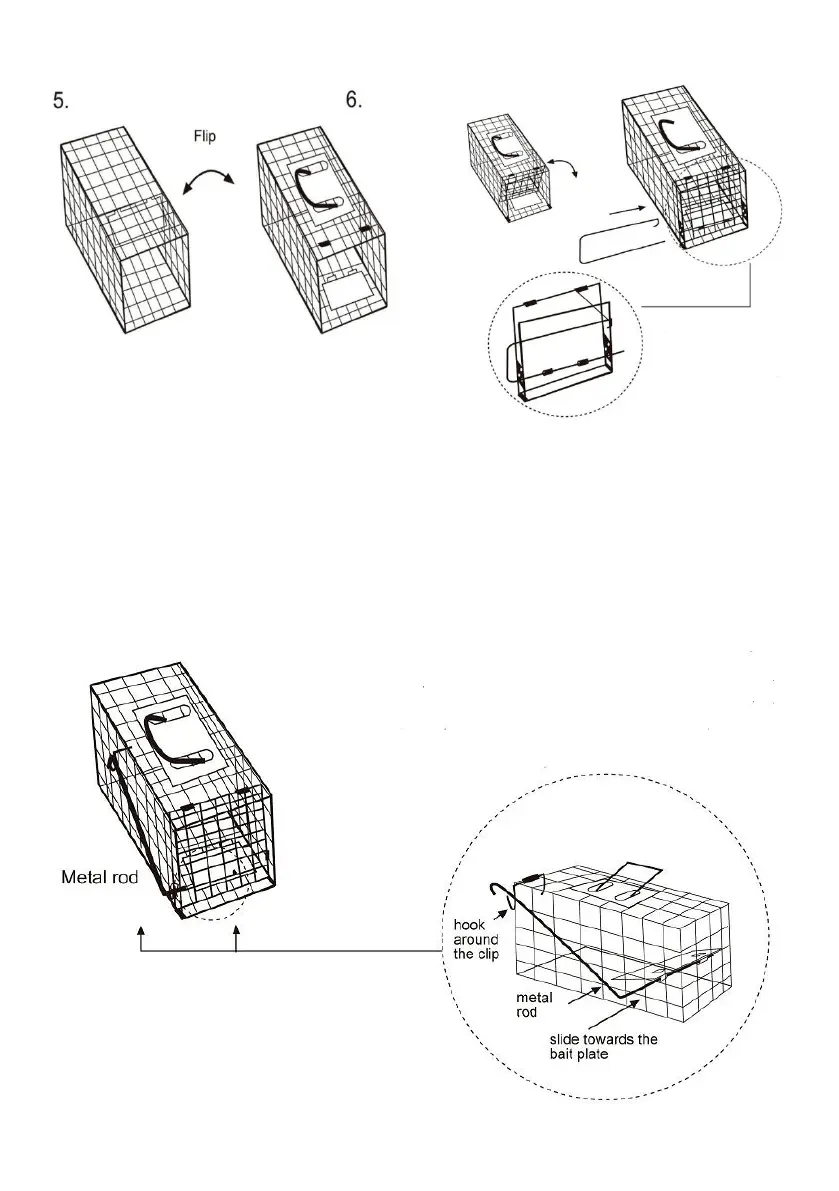 5.

Flip

6.

Metal rod

hook around the clip

metal rod

slide towards the bait plate