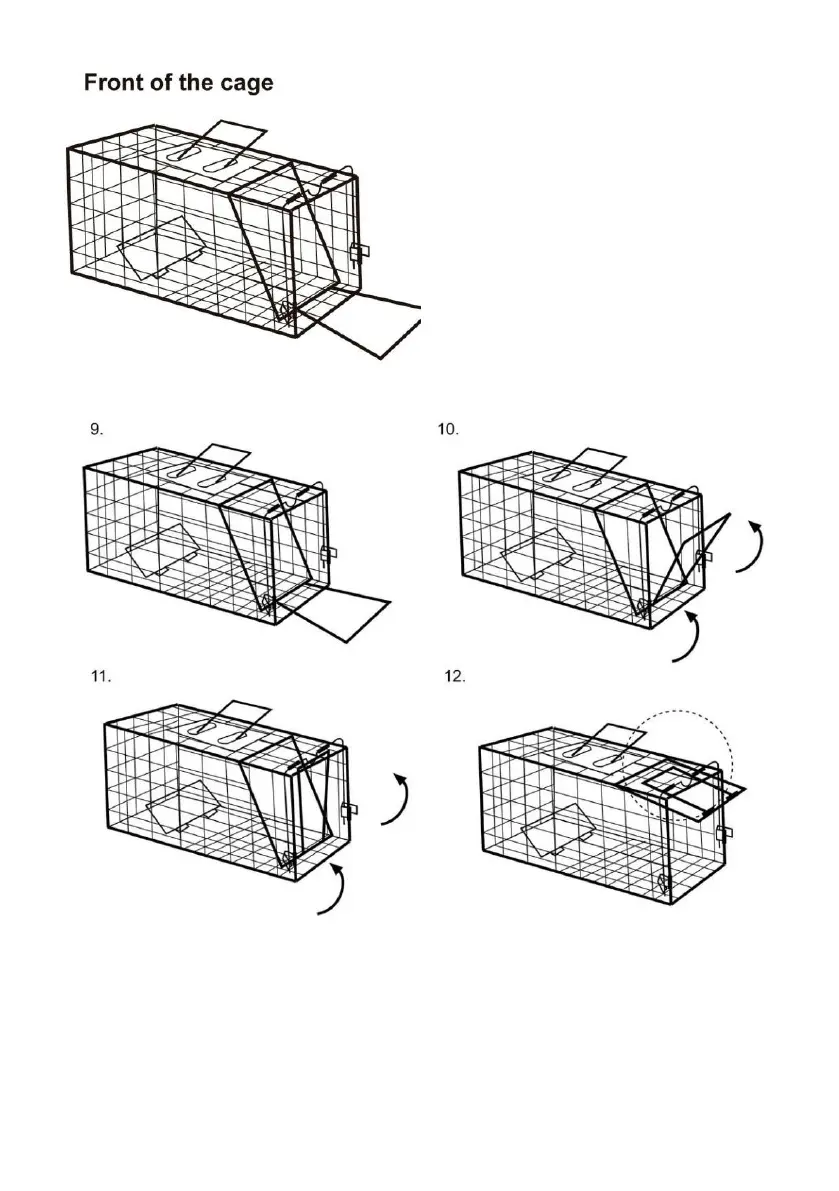 Front of the cage

9.

10.

11.

12.