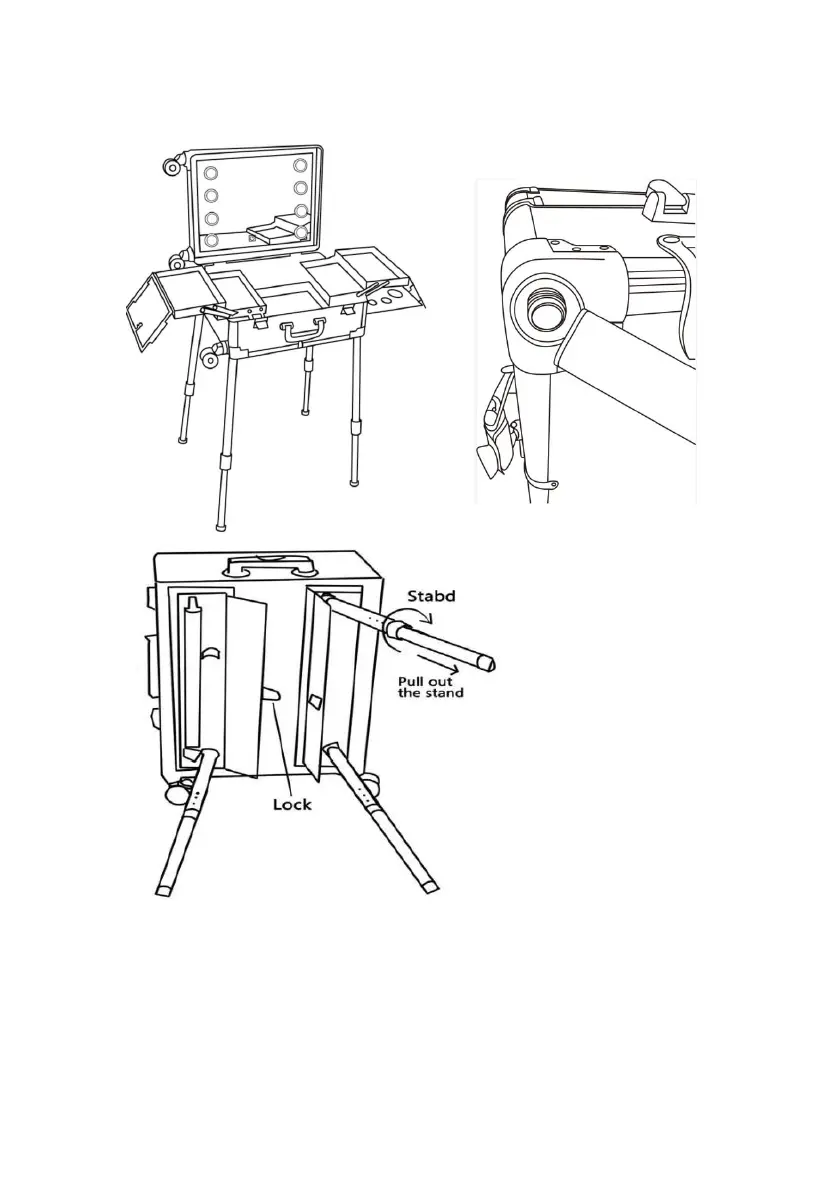 Stabd

Pull out the stand

Lock