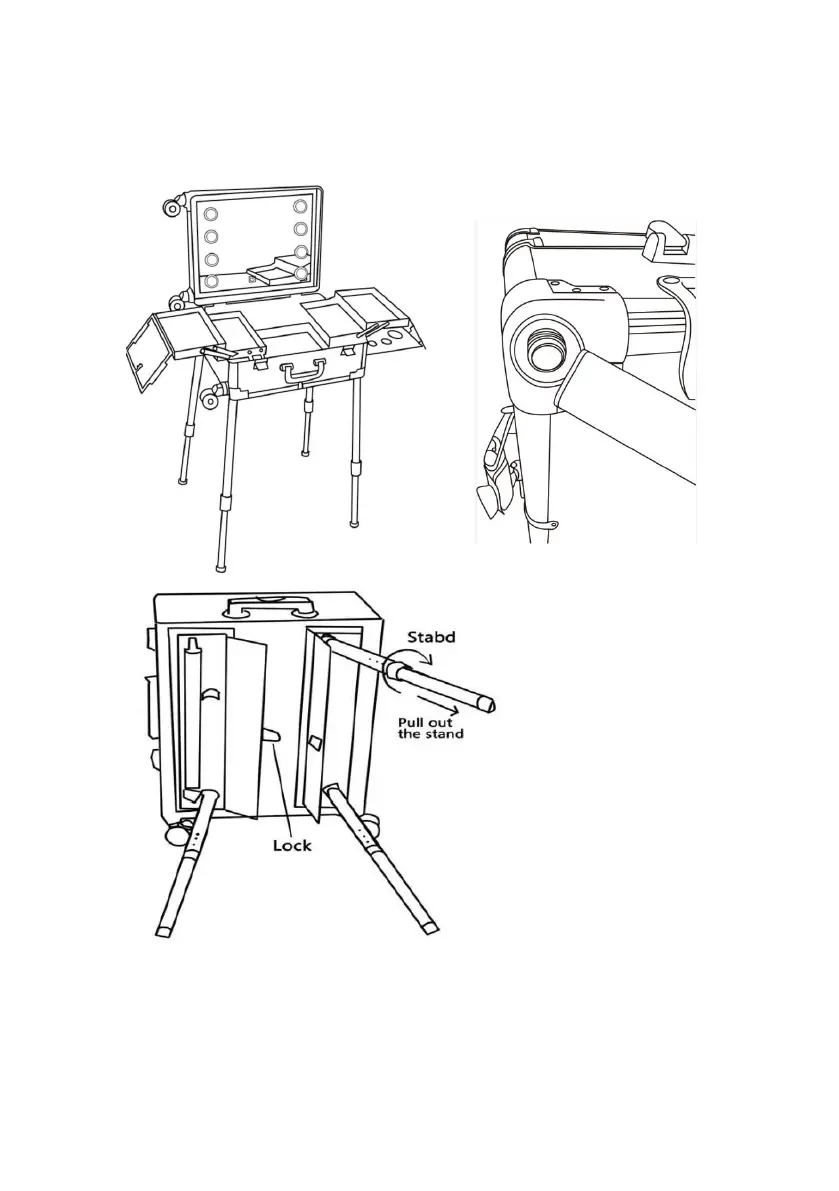 Stabd

Pull out the stand

Lock