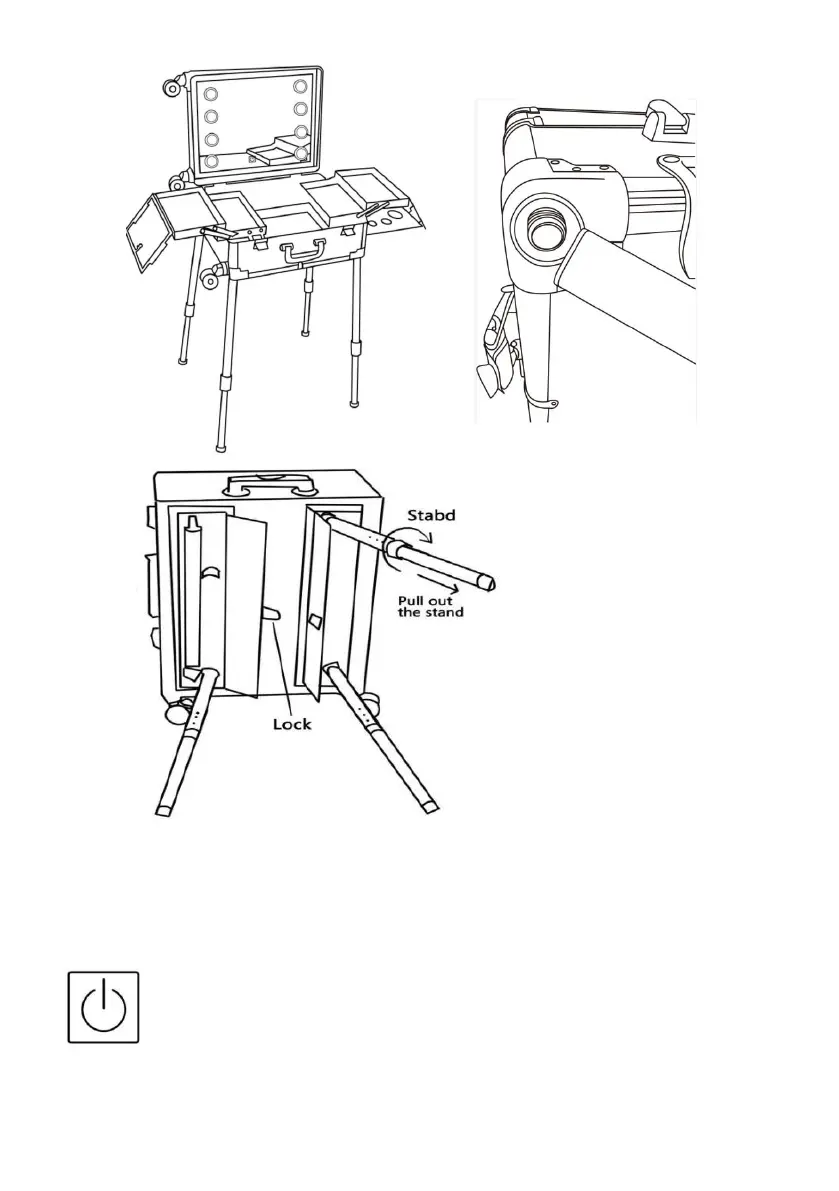 Stabd

Pull out the stand

Lock