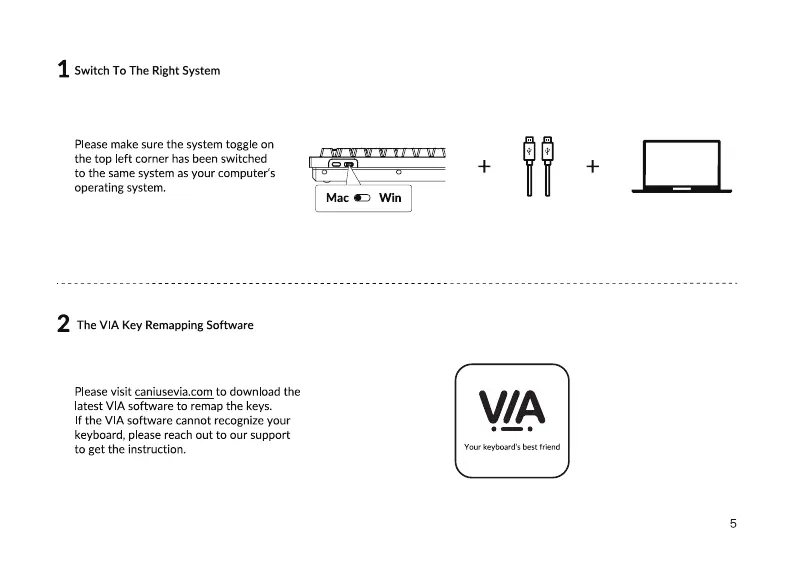 1 Switch To The Right System

Please make sure the system toggle on the top left corner has been switched to the same system as your computer's operating system.

Mac Win

+ +

2 The VIA Key Remapping Software

Please visit caniusevia.com to download the latest VIA software to remap the keys.
If the VIA software cannot recognize your keyboard, please reach out to our support to get the instruction.

VIA

Your keyboard's best friend

5