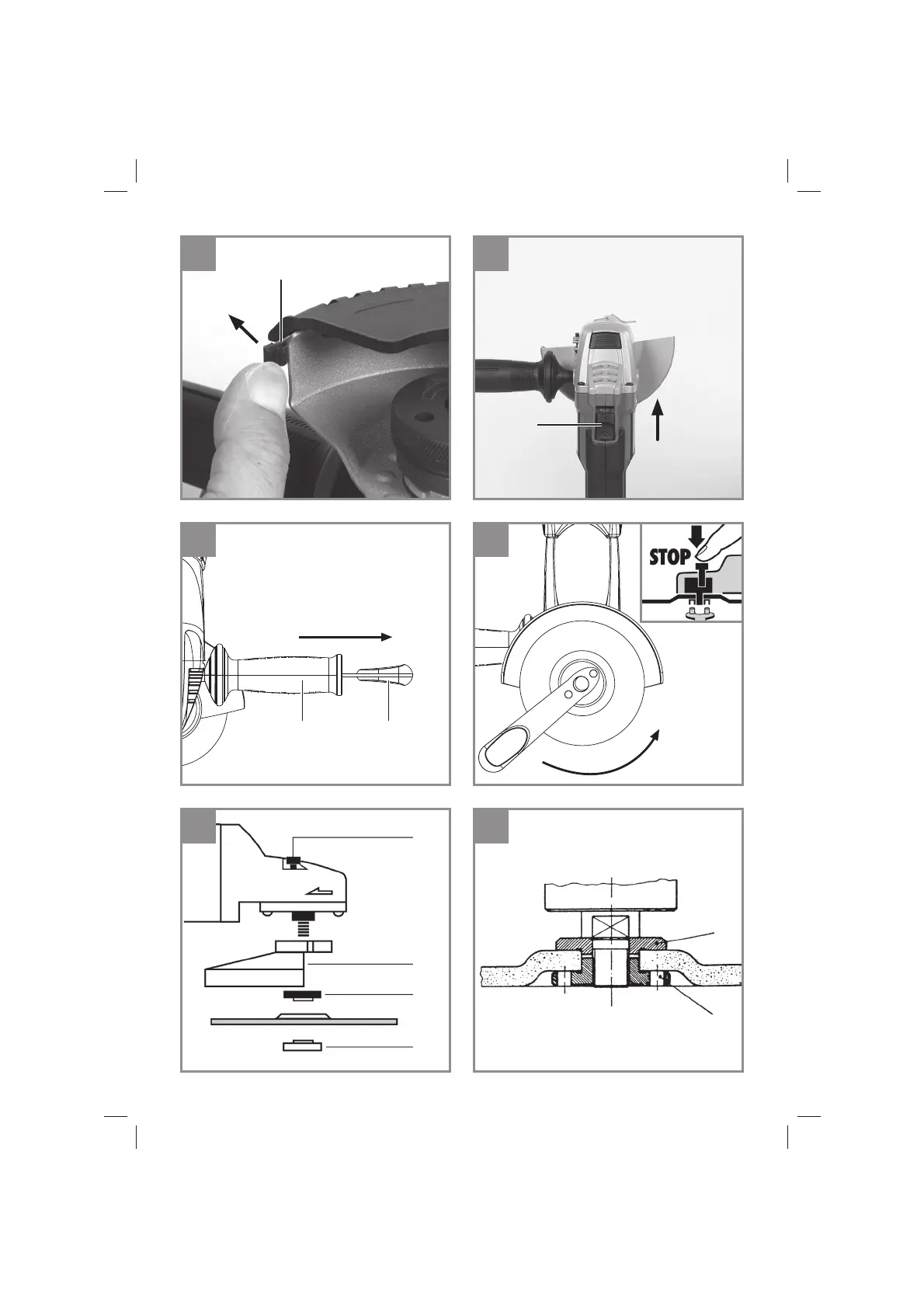 STOP