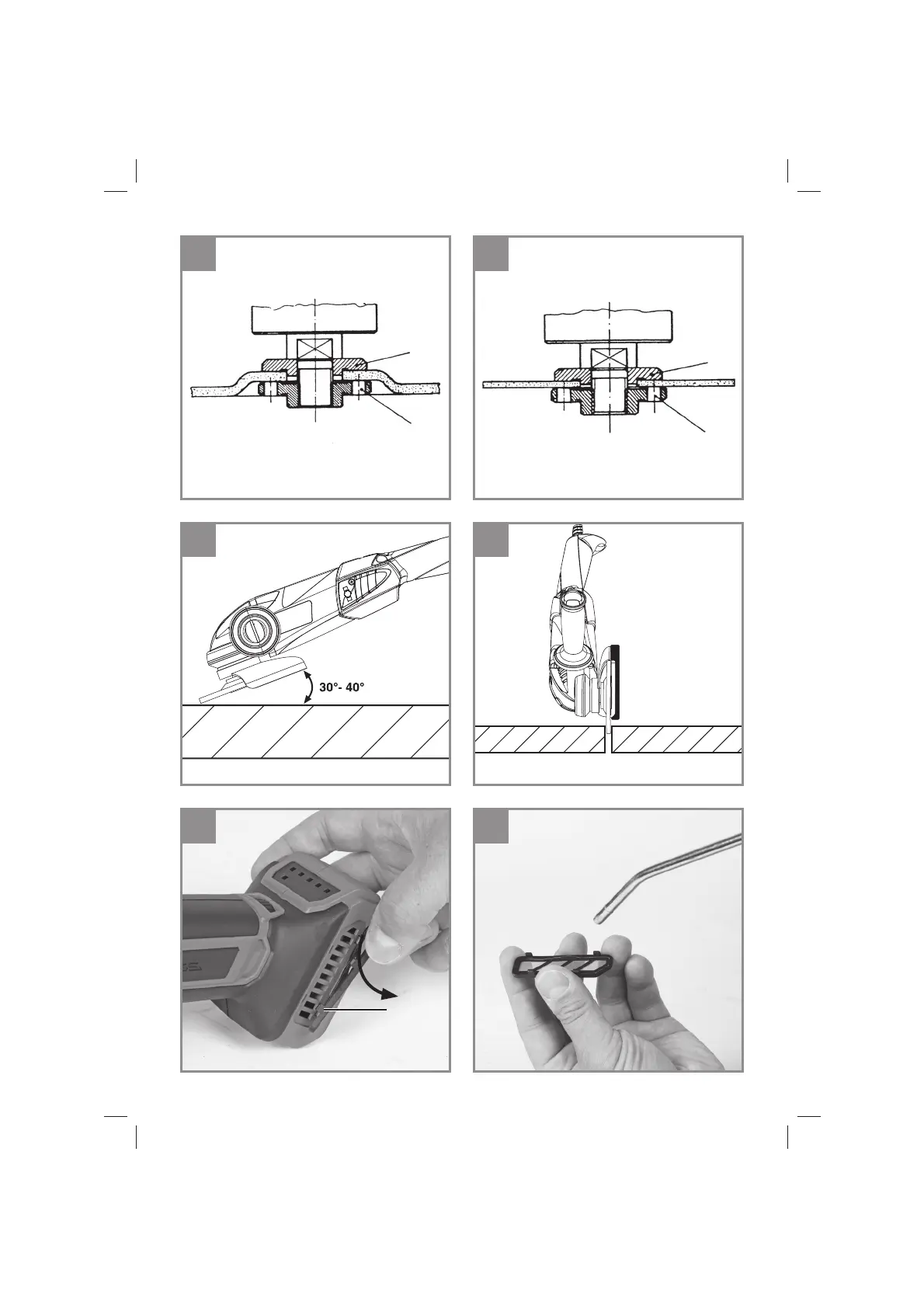 30°- 40°