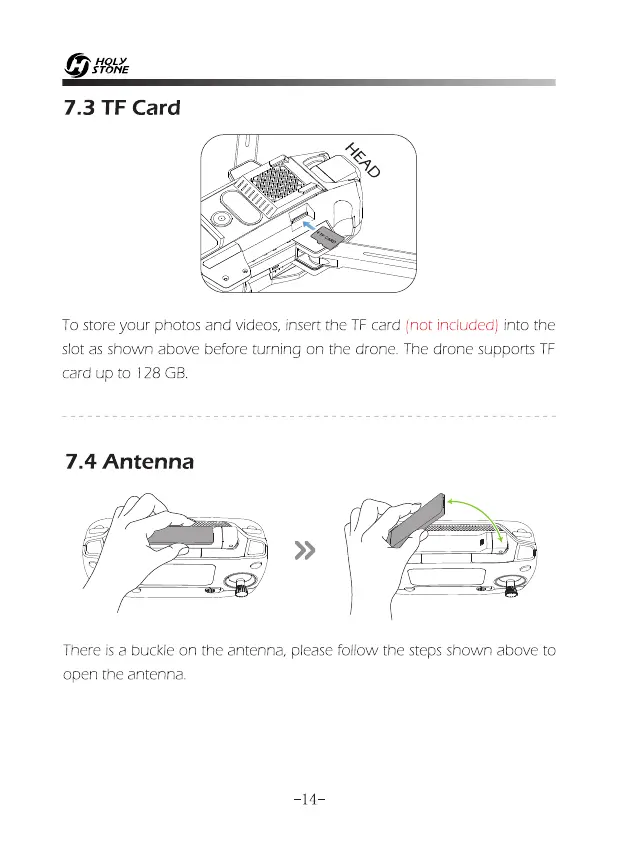 HOLY STONE

7.3 TF Card

HEAD

TF CARD

To store your photos and videos, insert the TF card (not included) into the slot as shown above before turning on the drone. The drone supports TF card up to 128 GB.

7.4 Antenna

There is a buckle on the antenna, please follow the steps shown above to open the antenna.

-14-