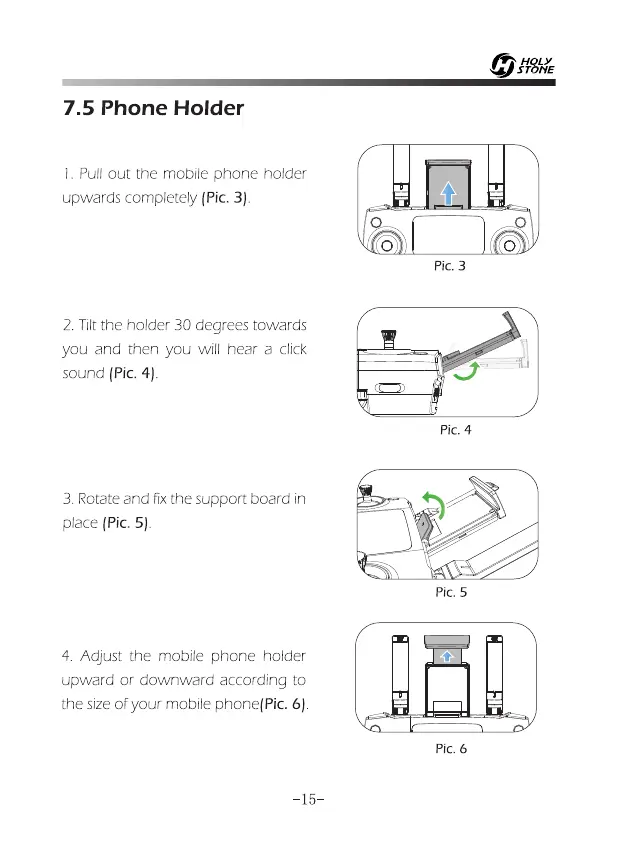 HOLY STONE

7.5 Phone Holder

1. Pull out the mobile phone holder upwards completely (Pic. 3).

Pic. 3

2. Tilt the holder 30 degrees towards you and then you will hear a click sound (Pic. 4).

Pic. 4

3. Rotate and fix the support board in place (Pic. 5).

Pic. 5

4. Adjust the mobile phone holder upward or downward according to the size of your mobile phone(Pic. 6).

Pic. 6

-15-