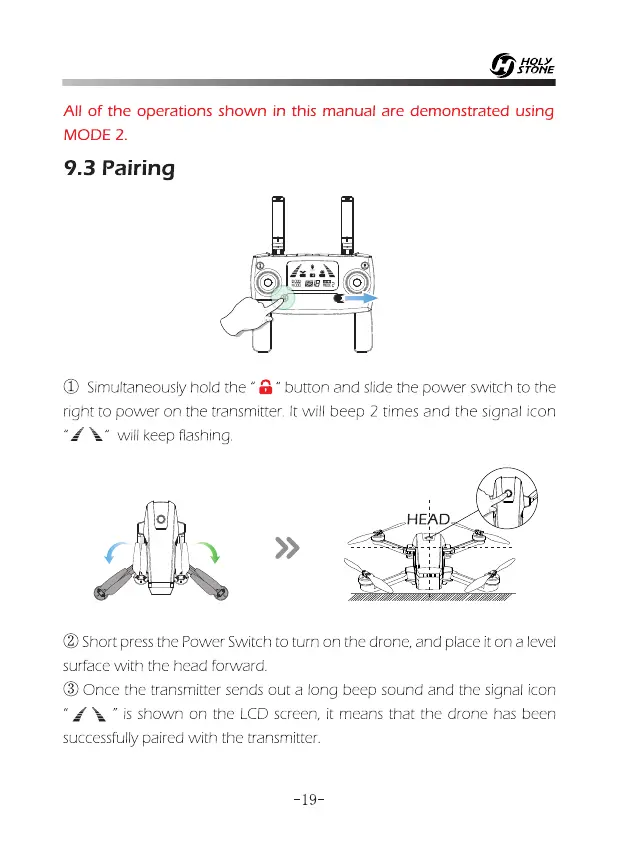 HOLY STONE

All of the operations shown in this manual are demonstrated using MODE 2.

9.3 Pairing

① Simultaneously hold the " " button and slide the power switch to the right to power on the transmitter. It will beep 2 times and the signal icon " " will keep flashing.

HEAD

② Short press the Power Switch to turn on the drone, and place it on a level surface with the head forward.
③ Once the transmitter sends out a long beep sound and the signal icon " " is shown on the LCD screen, it means that the drone has been successfully paired with the transmitter.

-19-