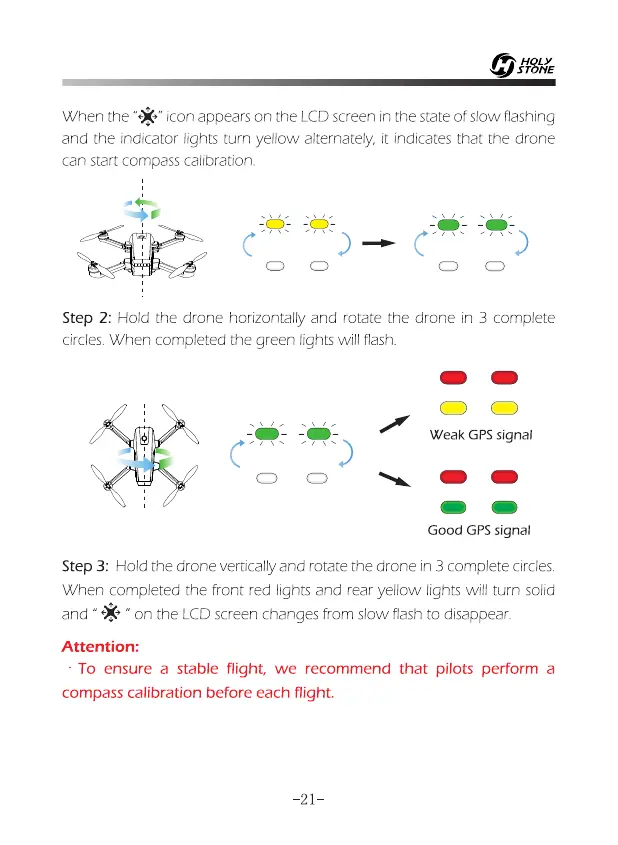 HOLY STONE

When the " " icon appears on the LCD screen in the state of slow flashing and the indicator lights turn yellow alternately, it indicates that the drone can start compass calibration.

Step 2: Hold the drone horizontally and rotate the drone in 3 complete circles. When completed the green lights will flash.

Weak GPS signal

Good GPS signal

Step 3: Hold the drone vertically and rotate the drone in 3 complete circles. When completed the front red lights and rear yellow lights will turn solid and " " on the LCD screen changes from slow flash to disappear.

Attention:

· To ensure a stable flight, we recommend that pilots perform a compass calibration before each flight.

-21-