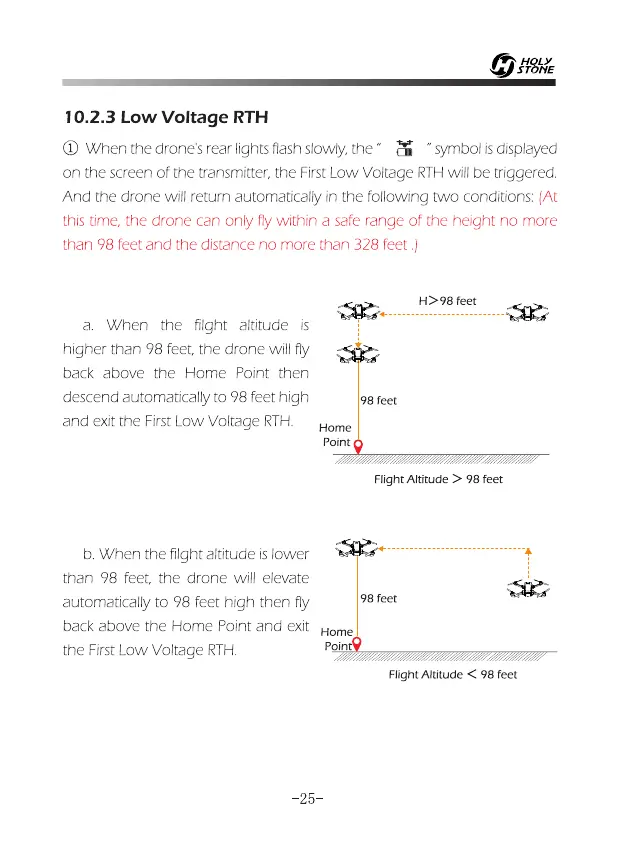 HOLY STONE

10.2.3 Low Voltage RTH

① When the drone's rear lights flash slowly, the " " symbol is displayed on the screen of the transmitter, the First Low Voltage RTH will be triggered. And the drone will return automatically in the following two conditions: (At this time, the drone can only fly within a safe range of the height no more than 98 feet and the distance no more than 328 feet .)

a. When the flight altitude is higher than 98 feet, the drone will fly back above the Home Point then descend automatically to 98 feet high and exit the First Low Voltage RTH.

H>98 feet

98 feet

Home Point

Flight Altitude > 98 feet

b. When the flight altitude is lower than 98 feet, the drone will elevate automatically to 98 feet high then fly back above the Home Point and exit the First Low Voltage RTH.

98 feet

Home Point

Flight Altitude < 98 feet

-25-