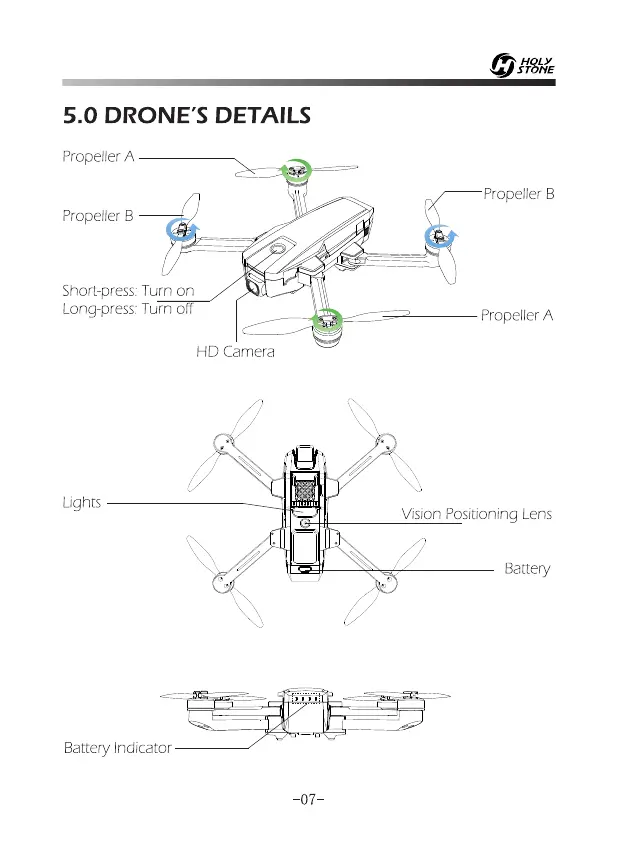 HOLY STONE

5.0 DRONE'S DETAILS

Propeller A

Propeller B

Propeller B

Short-press: Turn on
Long-press: Turn off

Propeller A

HD Camera

Lights

Vision Positioning Lens

Battery

Battery Indicator

-07-