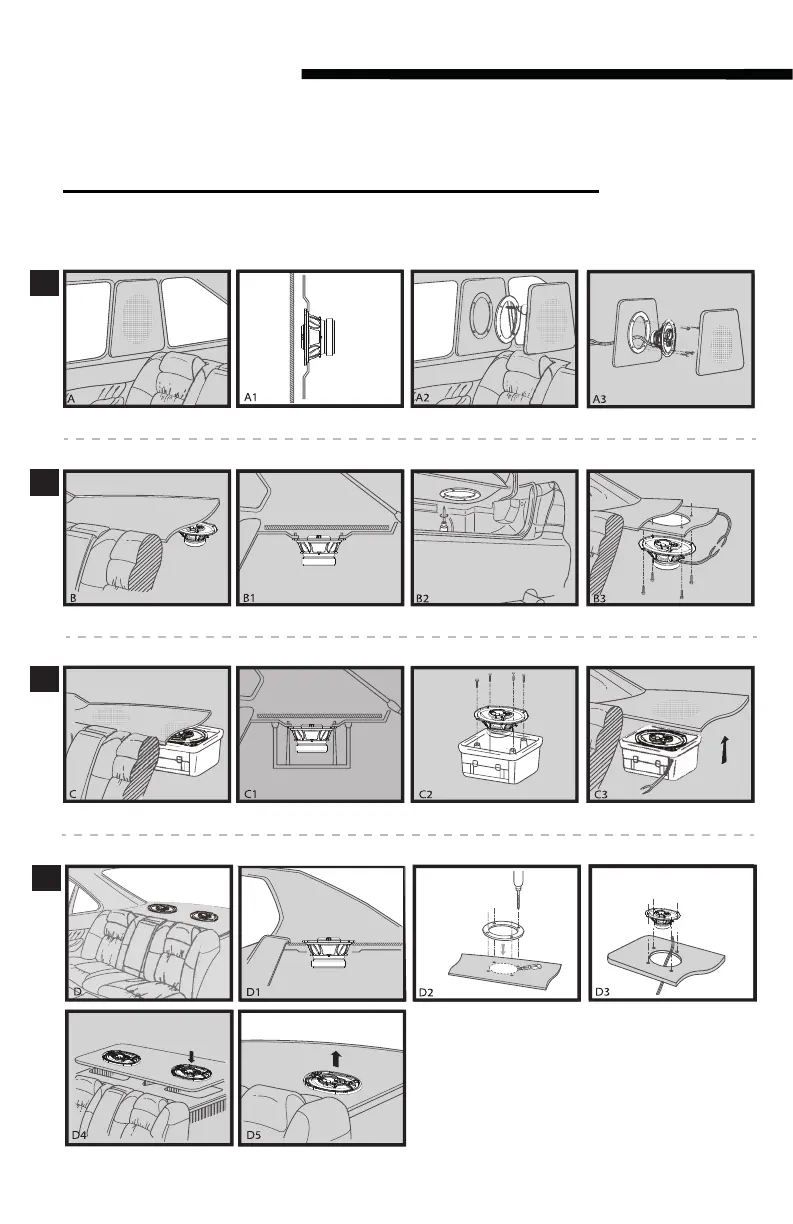 A

A1

A2

A3

B

B1

B2

B3

C

C1

C2

C3

D

D1

D2

D3

D4

D5