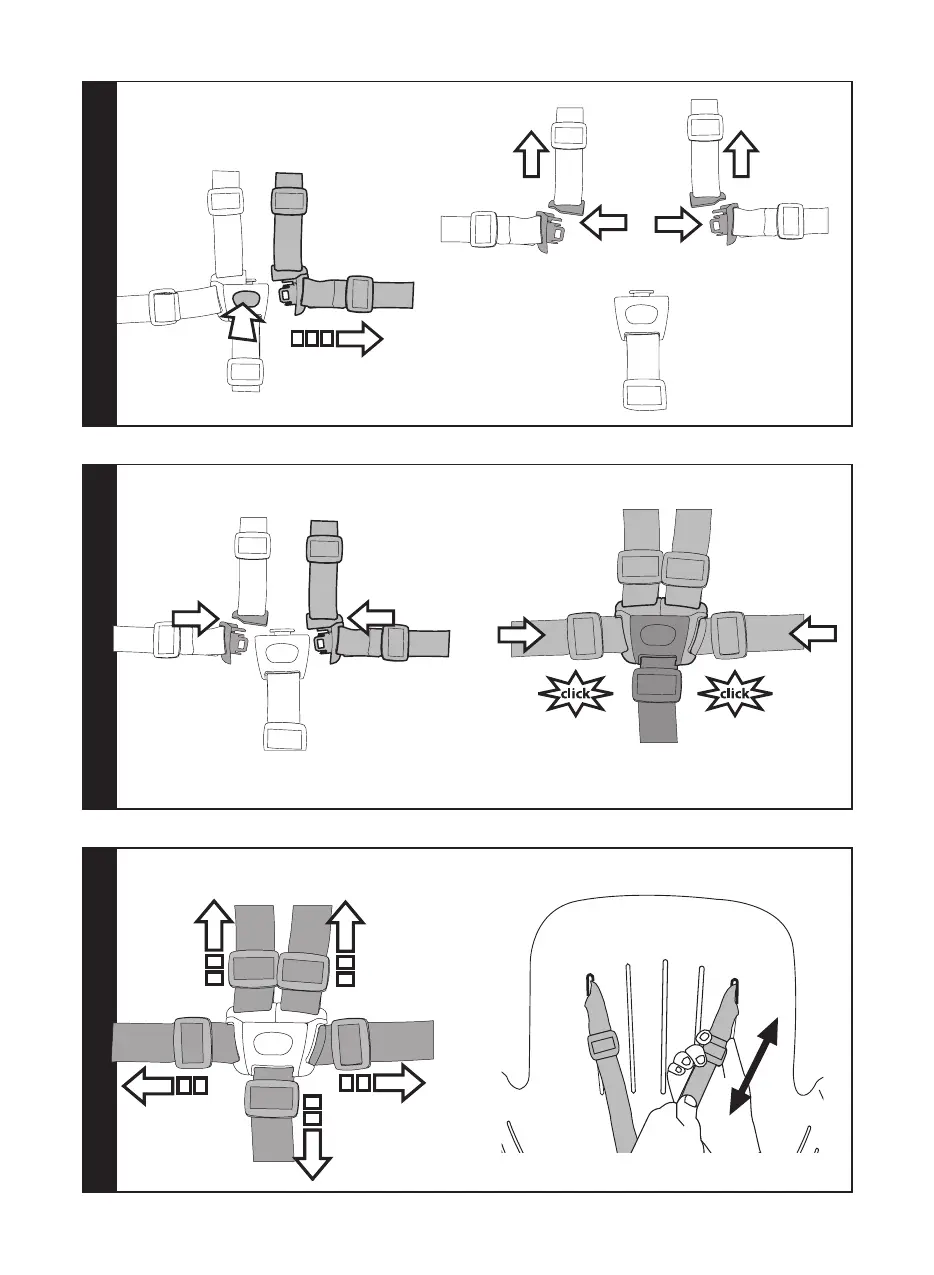 click

click