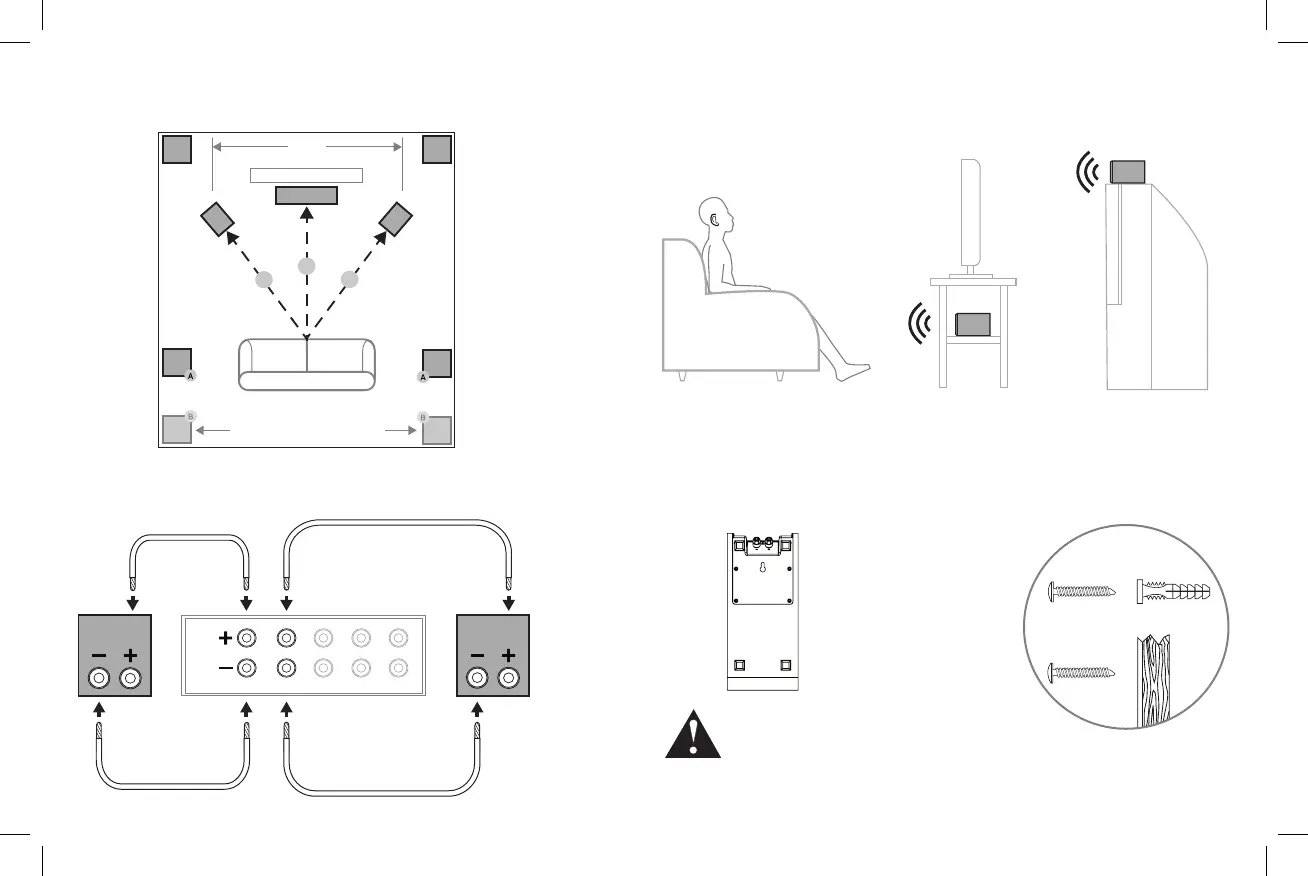 A A B B

+ −

− +

− +