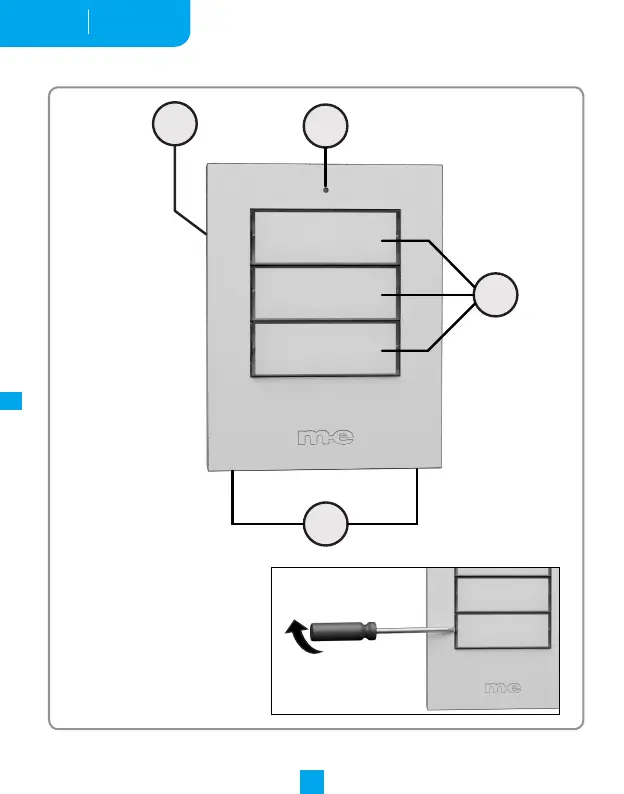 m-e

m-e