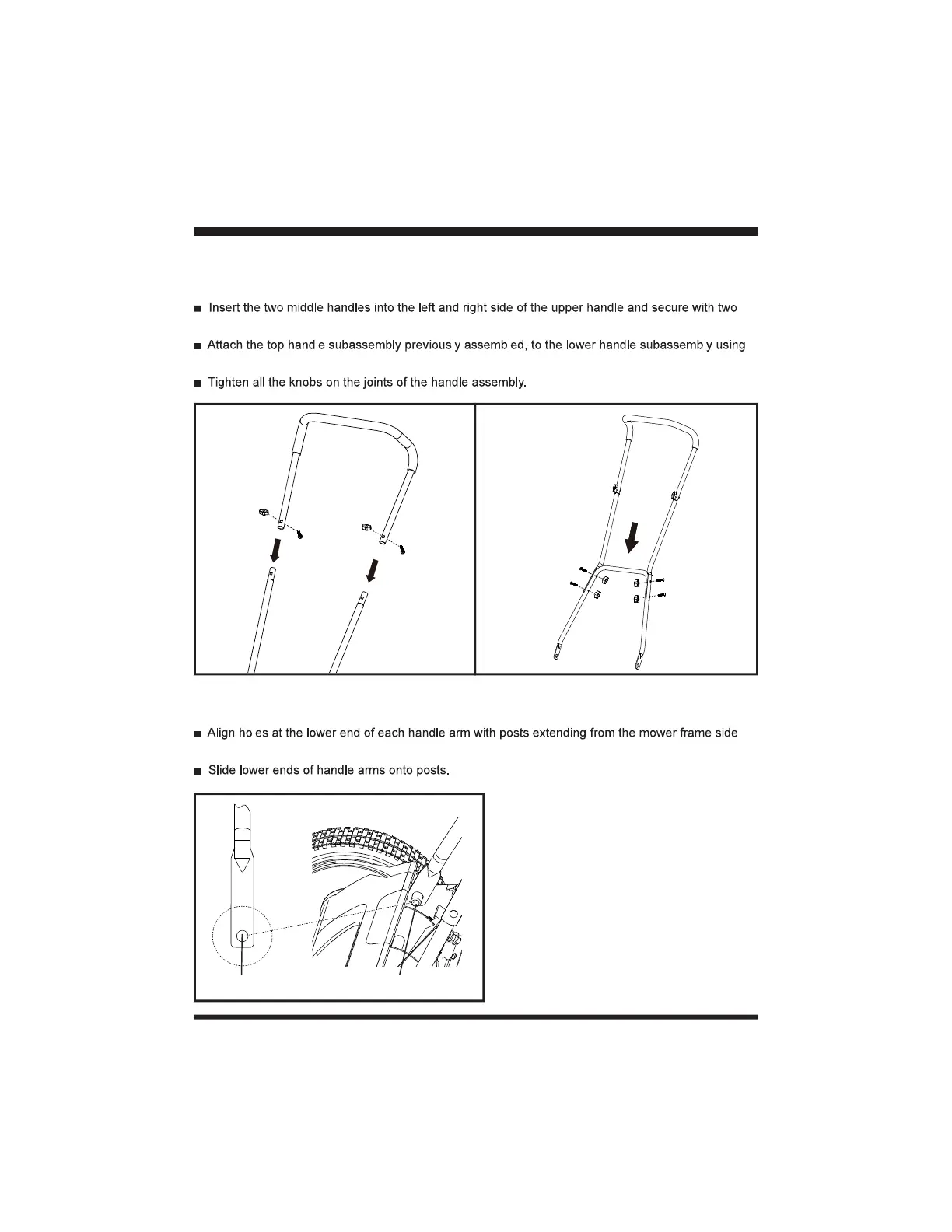 ■ Insert the two middle handles into the left and right side of the upper handle and secure with two

■ Attach the top handle subassembly previously assembled, to the lower handle subassembly using

■ Tighten all the knobs on the joints of the handle assembly.

■ Align holes at the lower end of each handle arm with posts extending from the mower frame side

■ Slide lower ends of handle arms onto posts.