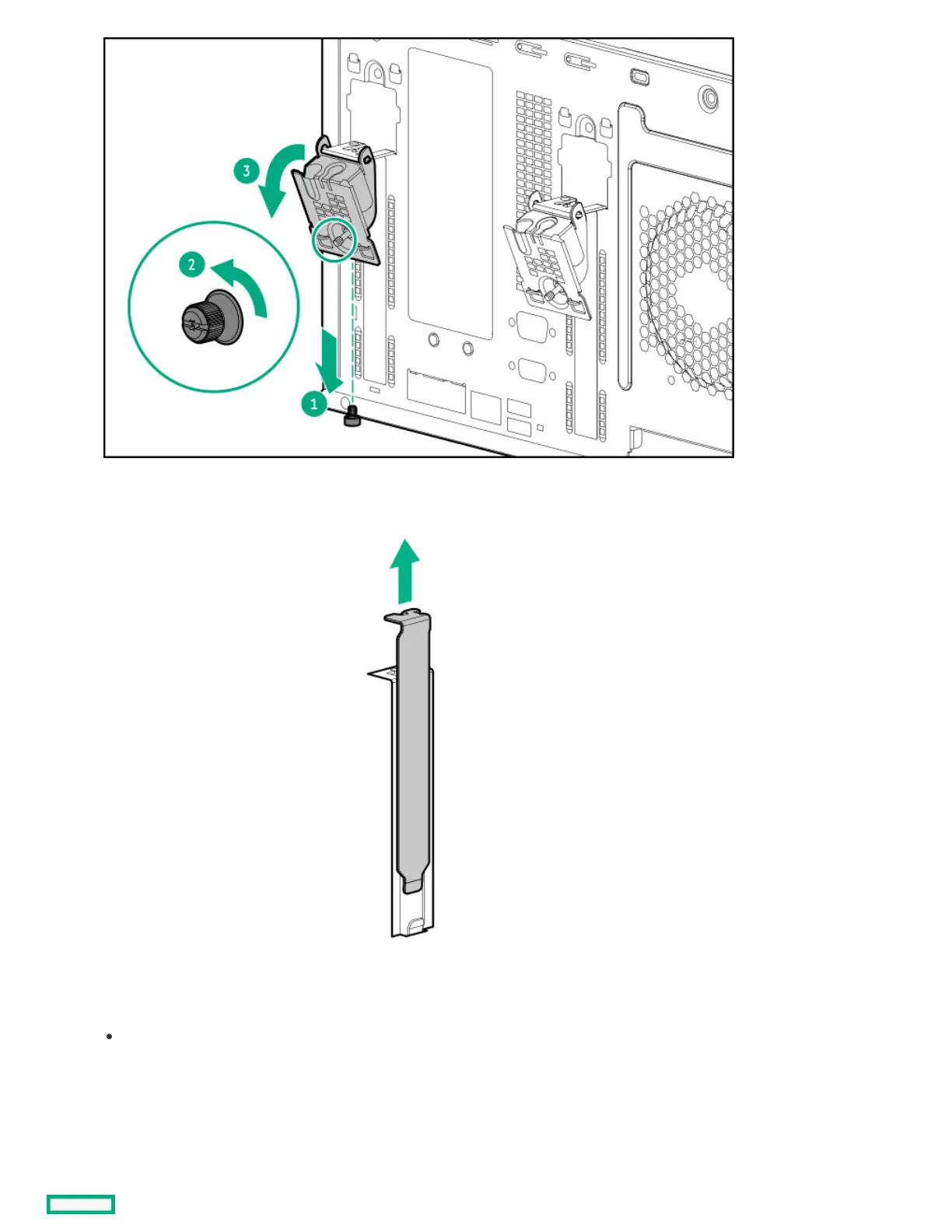 3

2

1