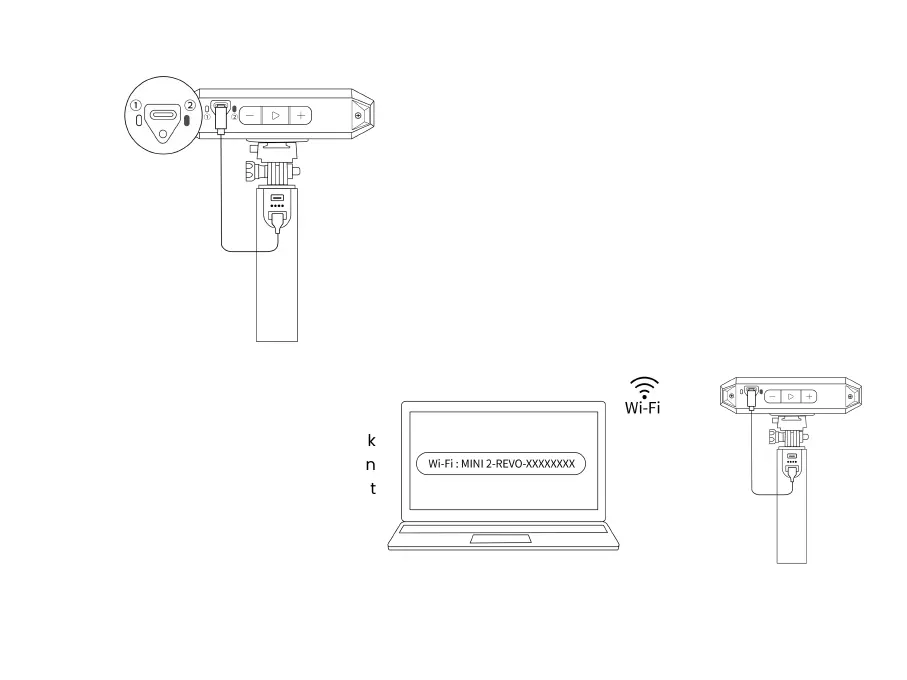 ①
②
①
②

Wi-Fi

k
n
t

Wi-Fi : MINI 2-REVO-XXXXXXXX