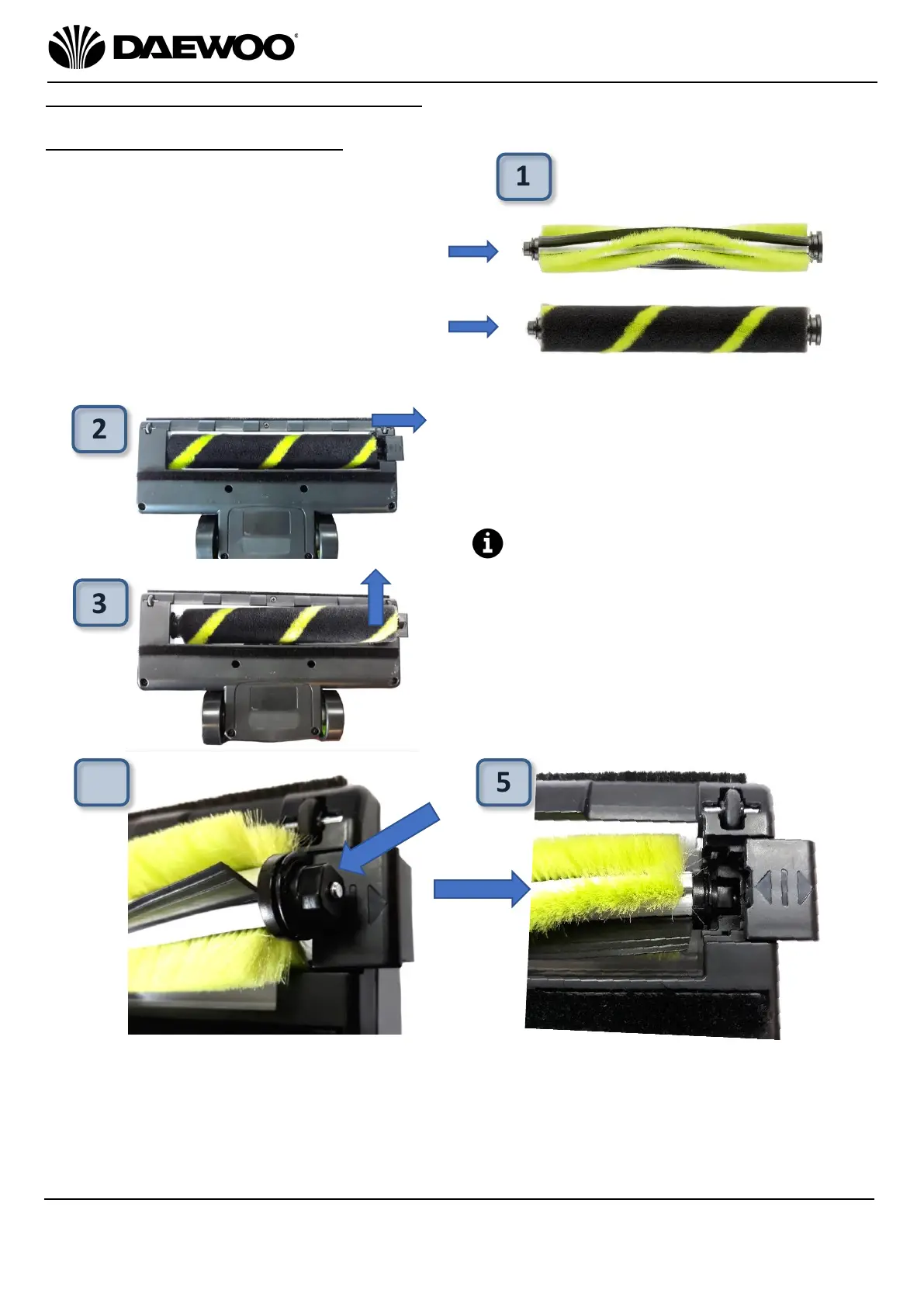 DAEWOO®

1

2

3

5