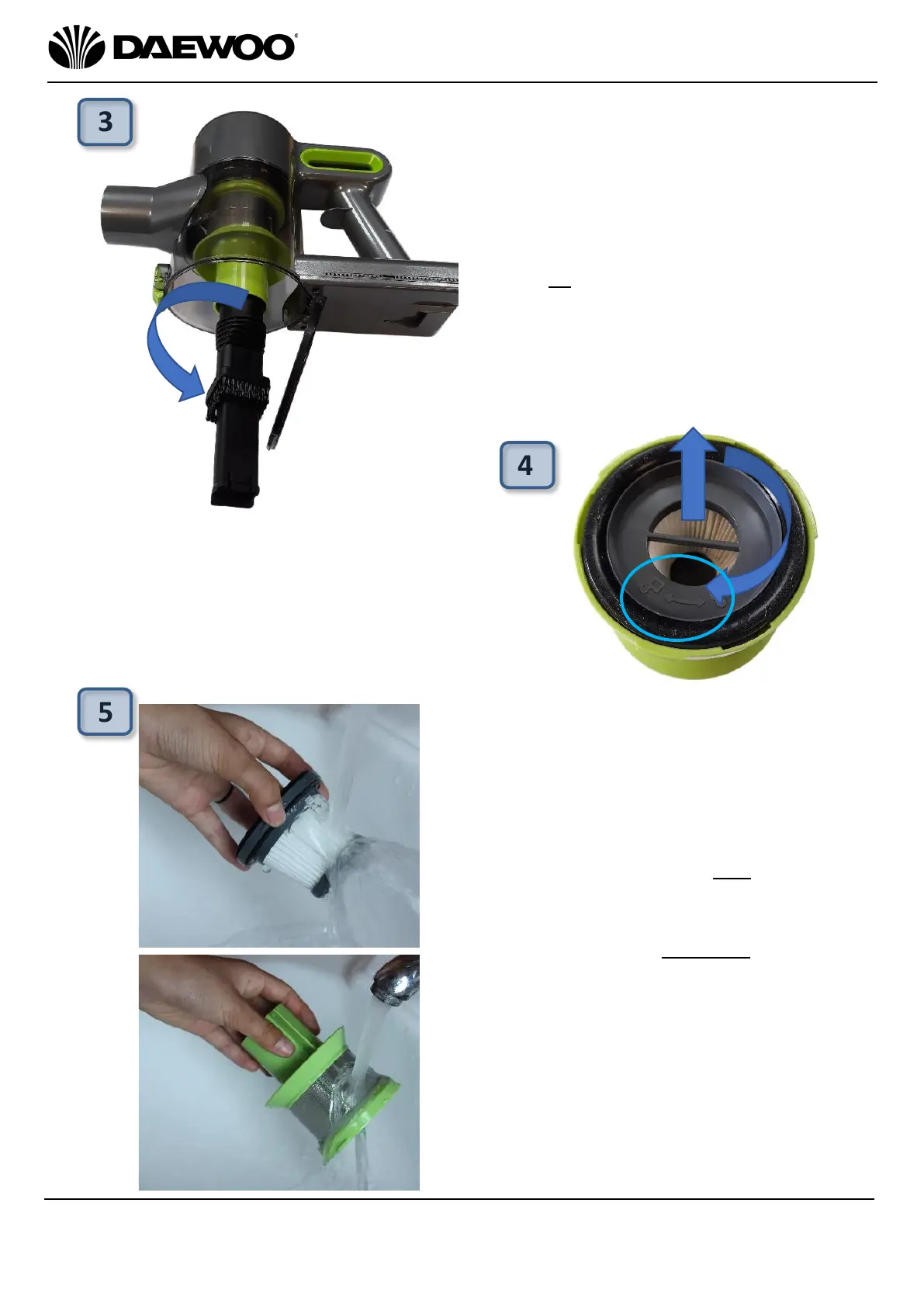 DAEWOO®

3

4

5