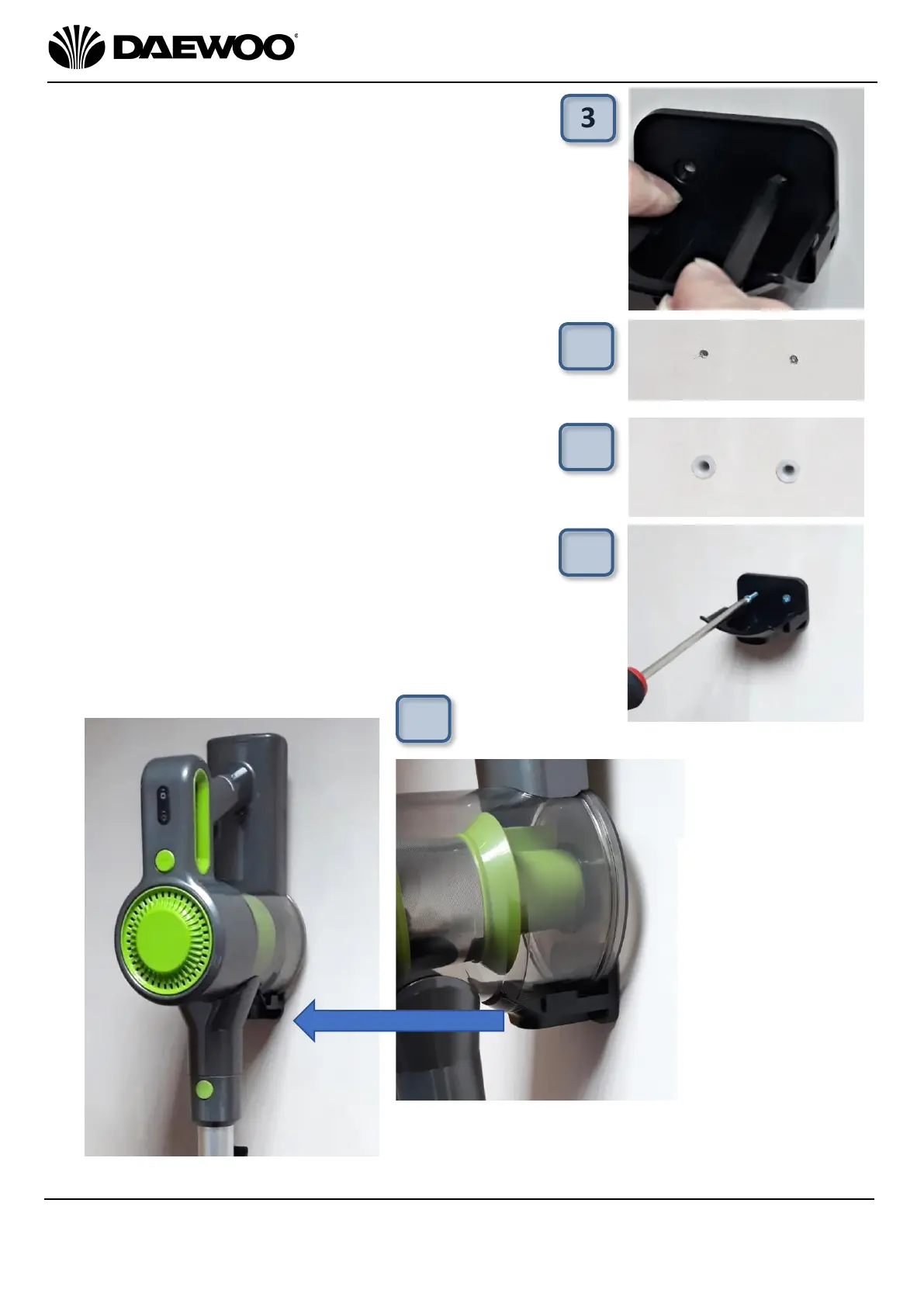 DAEWOO®

3