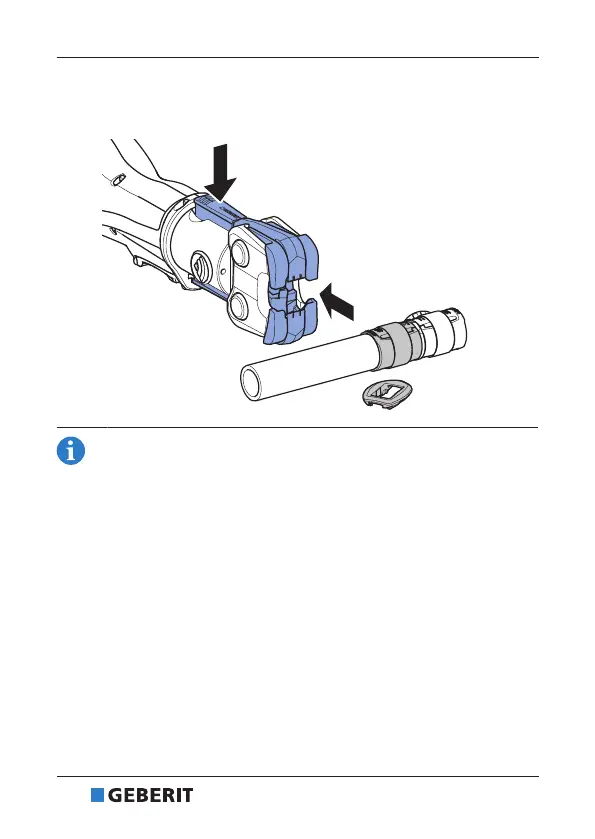 GEBERIT