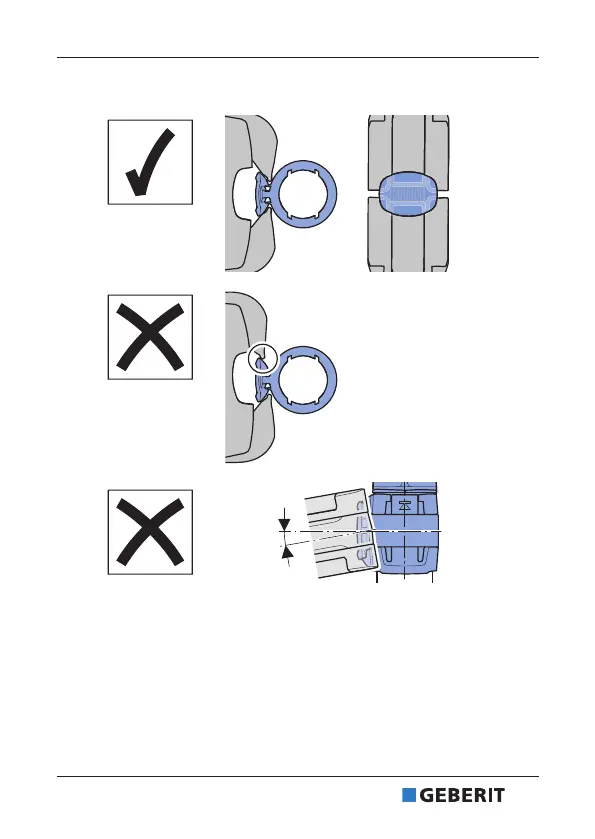 GEBERIT