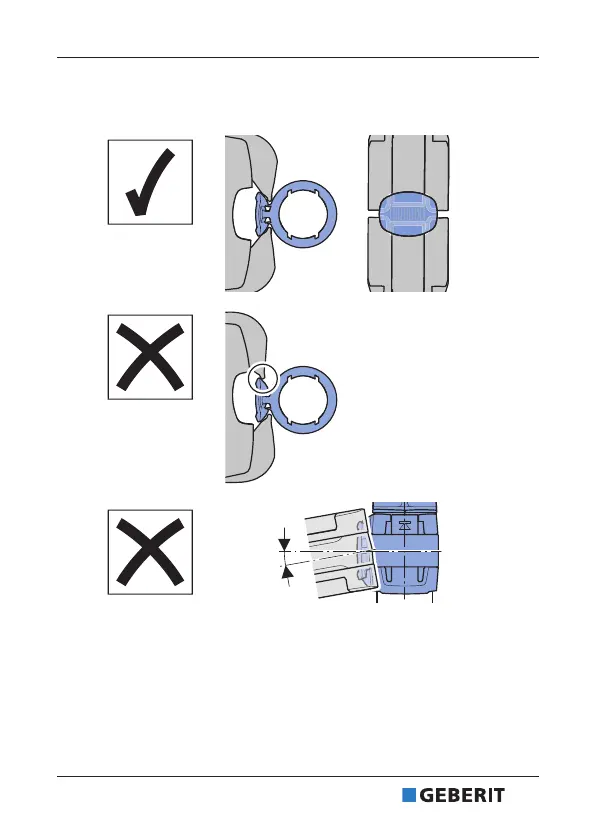 GEBERIT