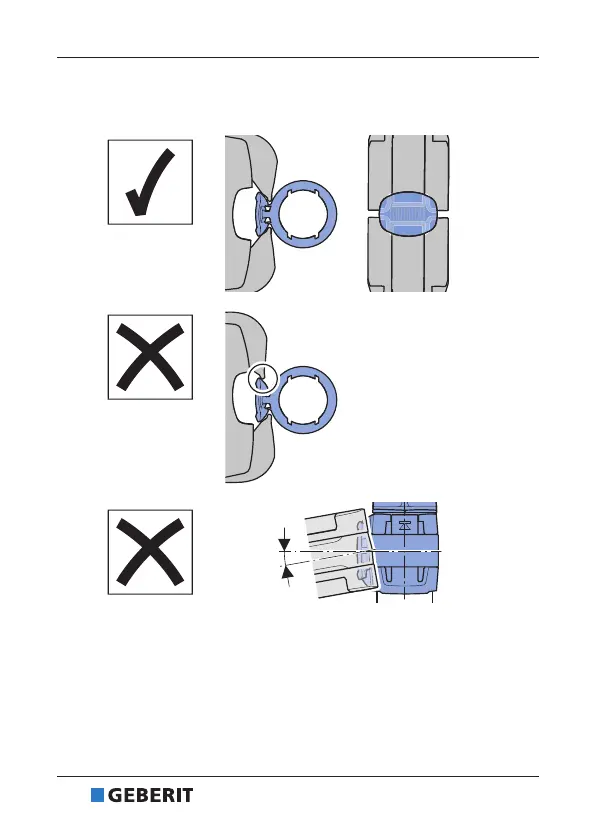 GEBERIT