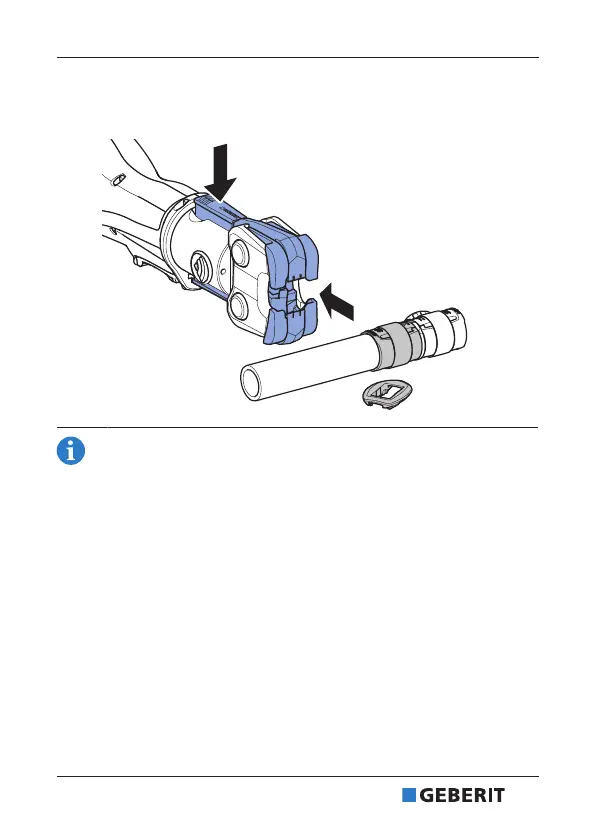 GEBERIT