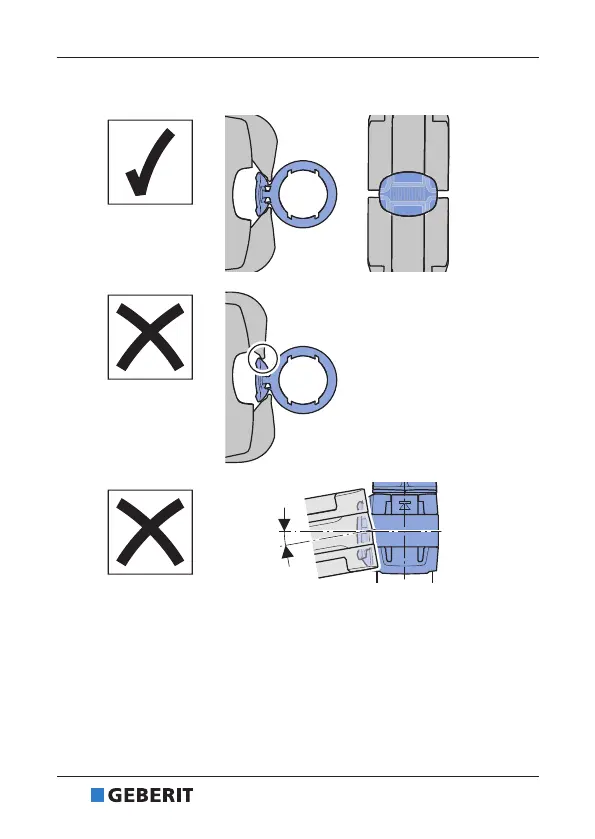 GEBERIT