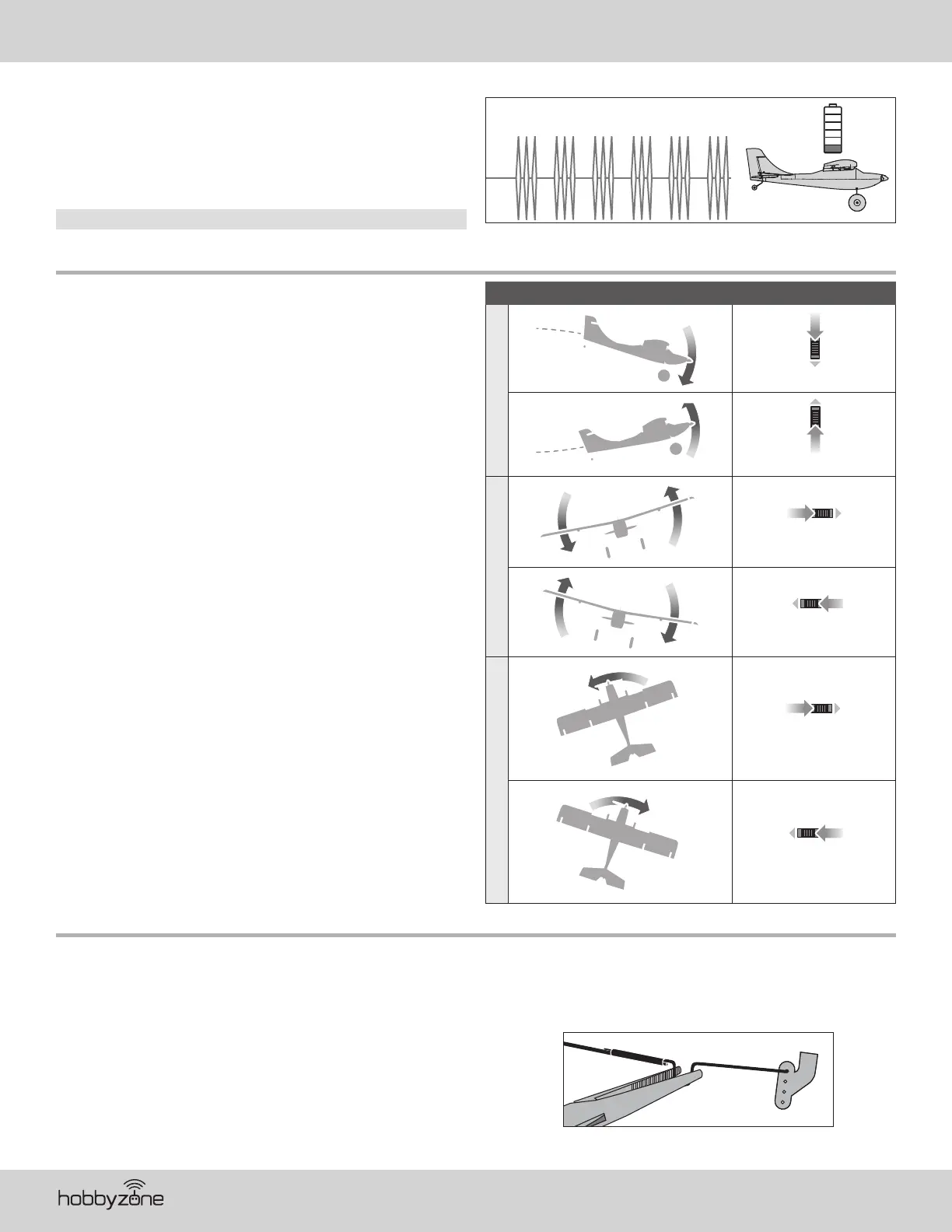 hobbyzone