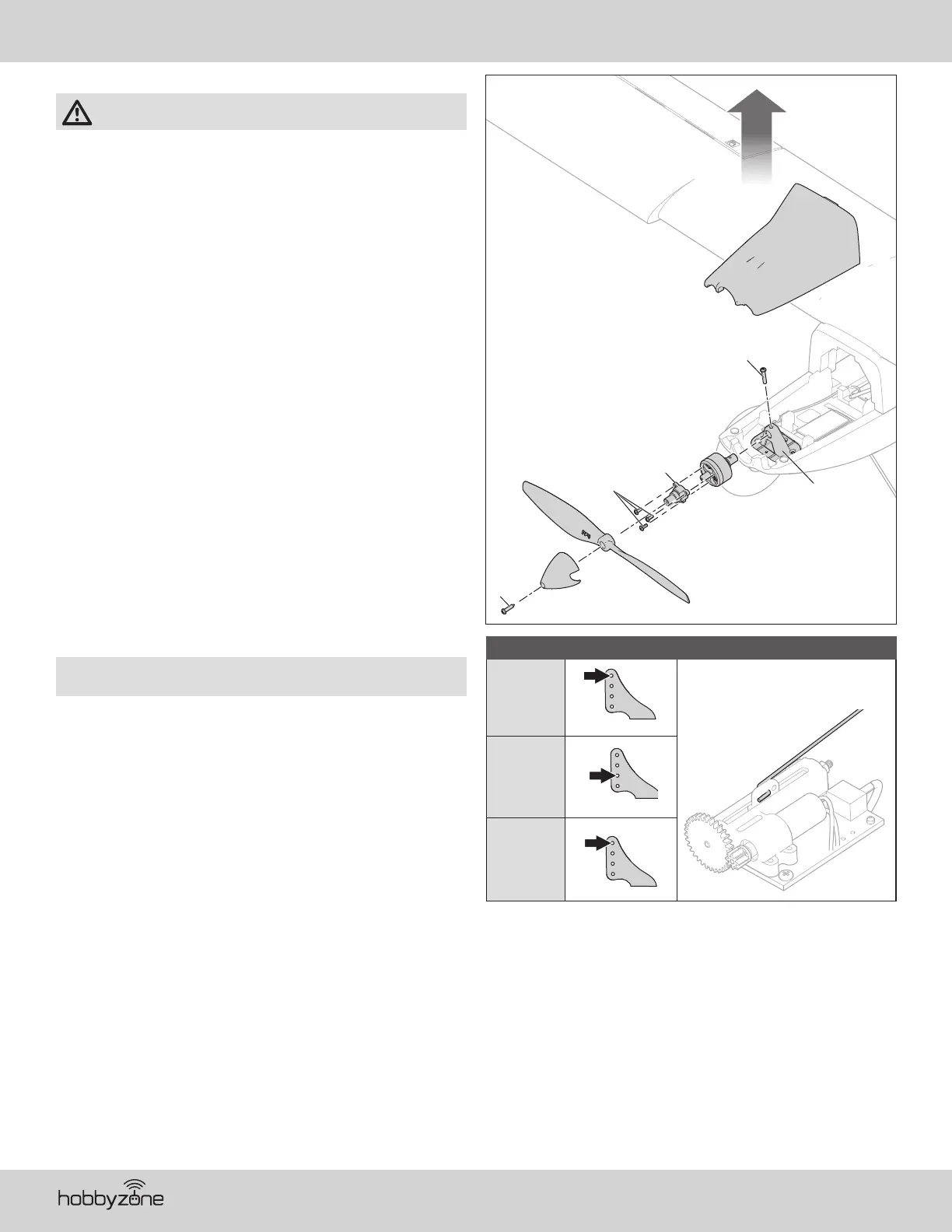 hobbyzone