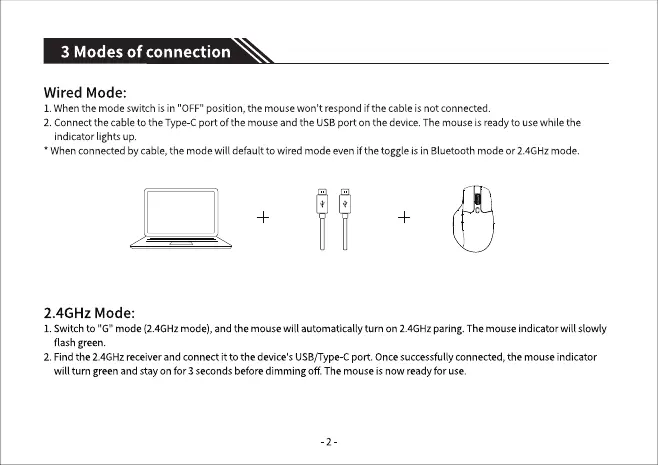 3 Modes of connection

Wired Mode:
1. When the mode switch is in "OFF" position, the mouse won't respond if the cable is not connected.
2. Connect the cable to the Type-C port of the mouse and the USB port on the device. The mouse is ready to use while the indicator lights up.
* When connected by cable, the mode will default to wired mode even if the toggle is in Bluetooth mode or 2.4GHz mode.

+ +

2.4GHz Mode:
1. Switch to "G" mode (2.4GHz mode), and the mouse will automatically turn on 2.4GHz paring. The mouse indicator will slowly flash green.
2. Find the 2.4GHz receiver and connect it to the device's USB/Type-C port. Once successfully connected, the mouse indicator will turn green and stay on for 3 seconds before dimming off. The mouse is now ready for use.

- 2 -