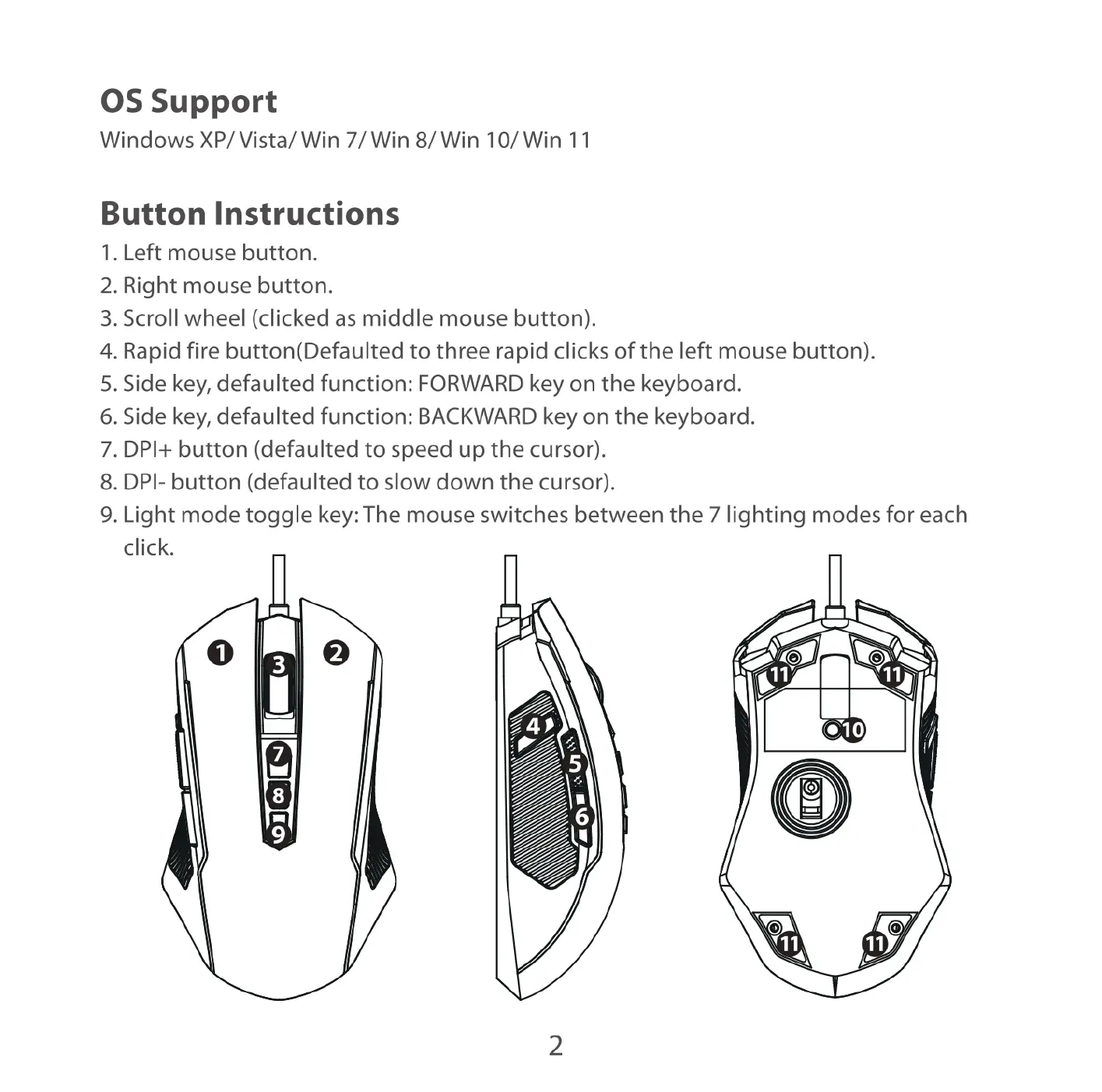 OS Support
Windows XP/ Vista/ Win 7/ Win 8/ Win 10/ Win 11

Button Instructions
1. Left mouse button.
2. Right mouse button.
3. Scroll wheel (clicked as middle mouse button).
4. Rapid fire button(Defaulted to three rapid clicks of the left mouse button).
5. Side key, defaulted function: FORWARD key on the keyboard.
6. Side key, defaulted function: BACKWARD key on the keyboard.
7. DPI+ button (defaulted to speed up the cursor).
8. DPI- button (defaulted to slow down the cursor).
9. Light mode toggle key: The mouse switches between the 7 lighting modes for each click.

1 3 2 7 8 9
4 5 6
11 11 10 11 11

2