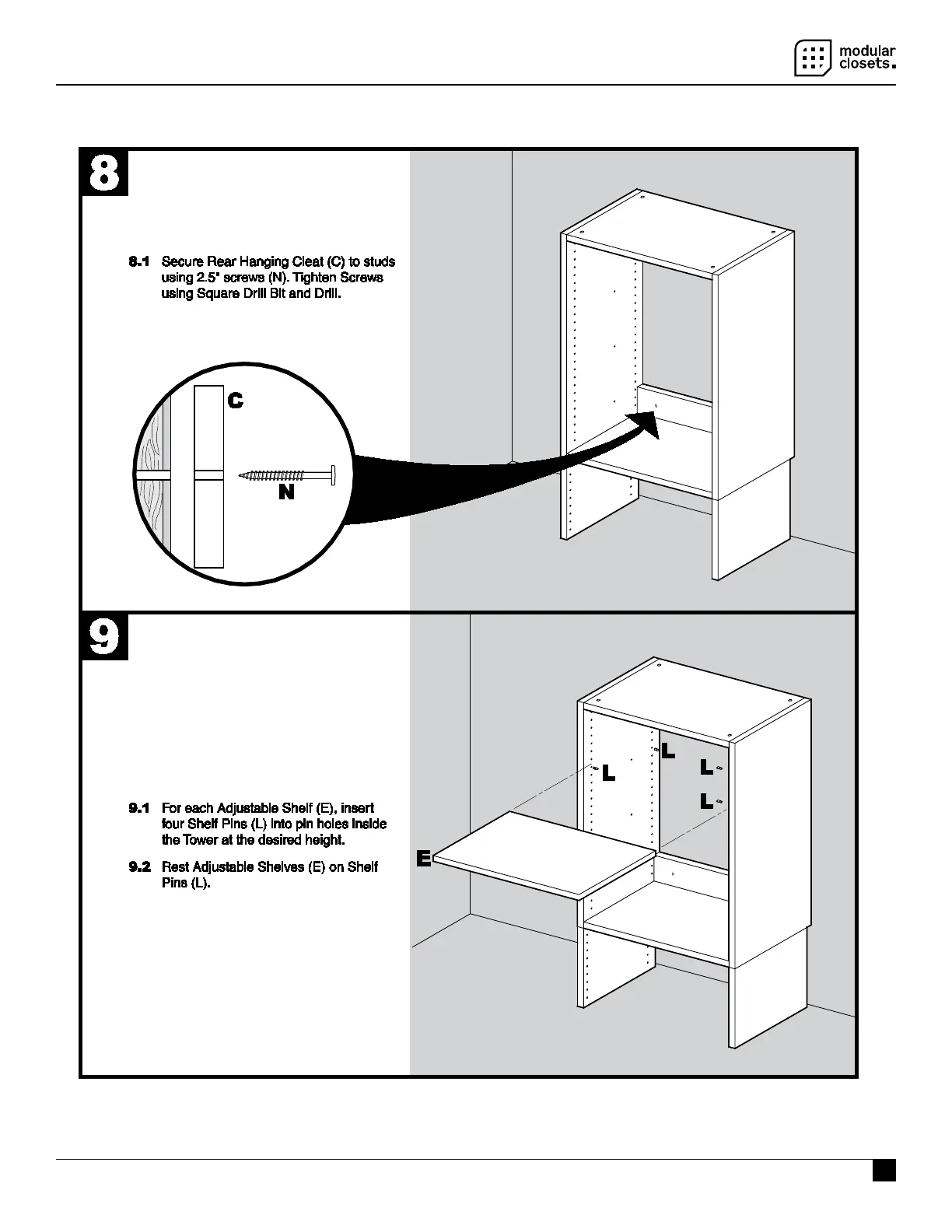 modular closets.

8

8.1 Secure Rear Hanging Cleat (C) to studs using 2.5" screws (N). Tighten Screws using Square Drill Bit and Drill.

C

N

9

9.1 For each Adjustable Shelf (E), insert four Shelf Pins (L) into pin holes inside the Tower at the desired height.

9.2 Rest Adjustable Shelves (E) on Shelf Pins (L).

L

L

L

L

E