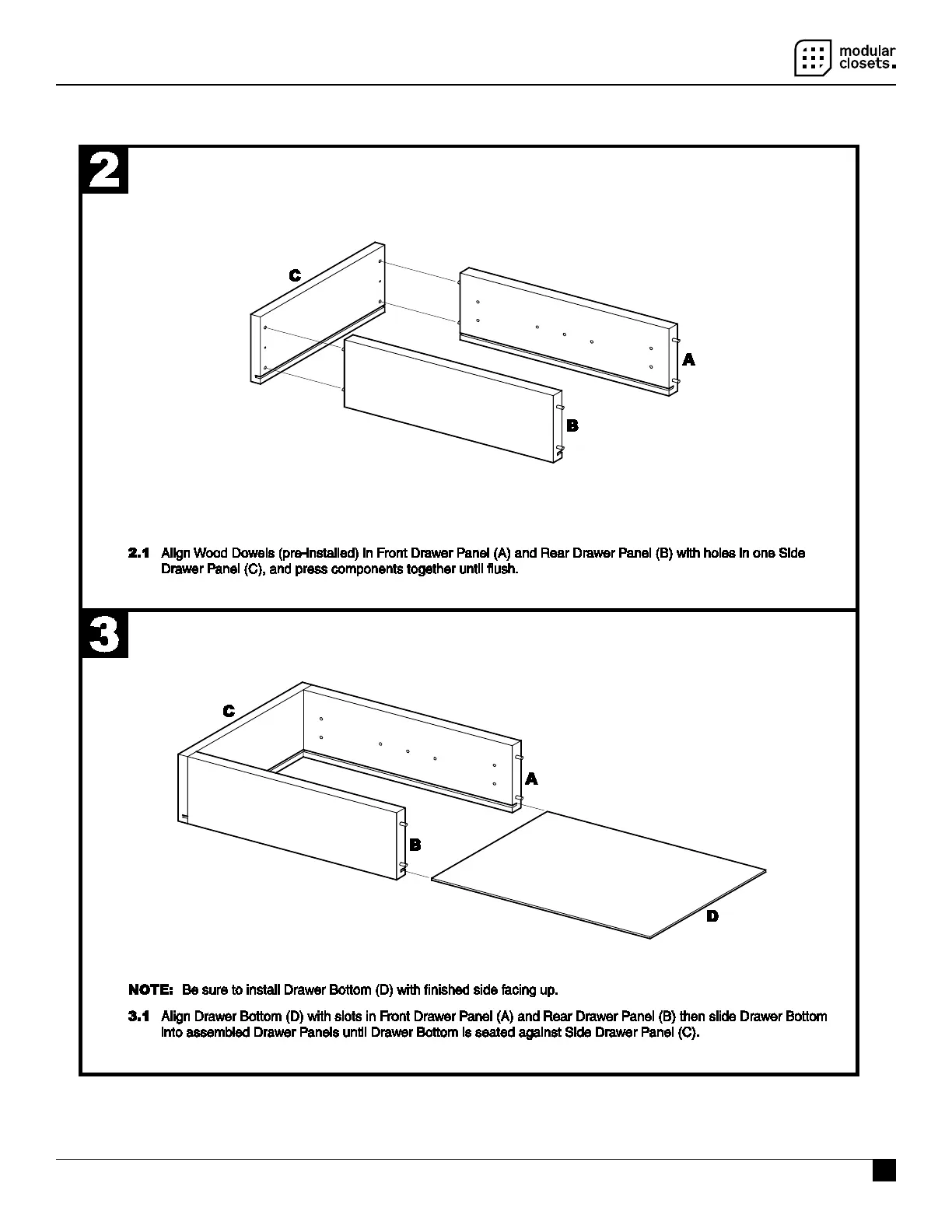 modular closets.

2

C

A

B

2.1 Align Wood Dowels (pre-installed) in Front Drawer Panel (A) and Rear Drawer Panel (B) with holes in one Side Drawer Panel (C), and press components together until flush.

3

C

A

B

D

NOTE: Be sure to install Drawer Bottom (D) with finished side facing up.

3.1 Align Drawer Bottom (D) with slots in Front Drawer Panel (A) and Rear Drawer Panel (B) then slide Drawer Bottom into assembled Drawer Panels until Drawer Bottom is seated against Side Drawer Panel (C).