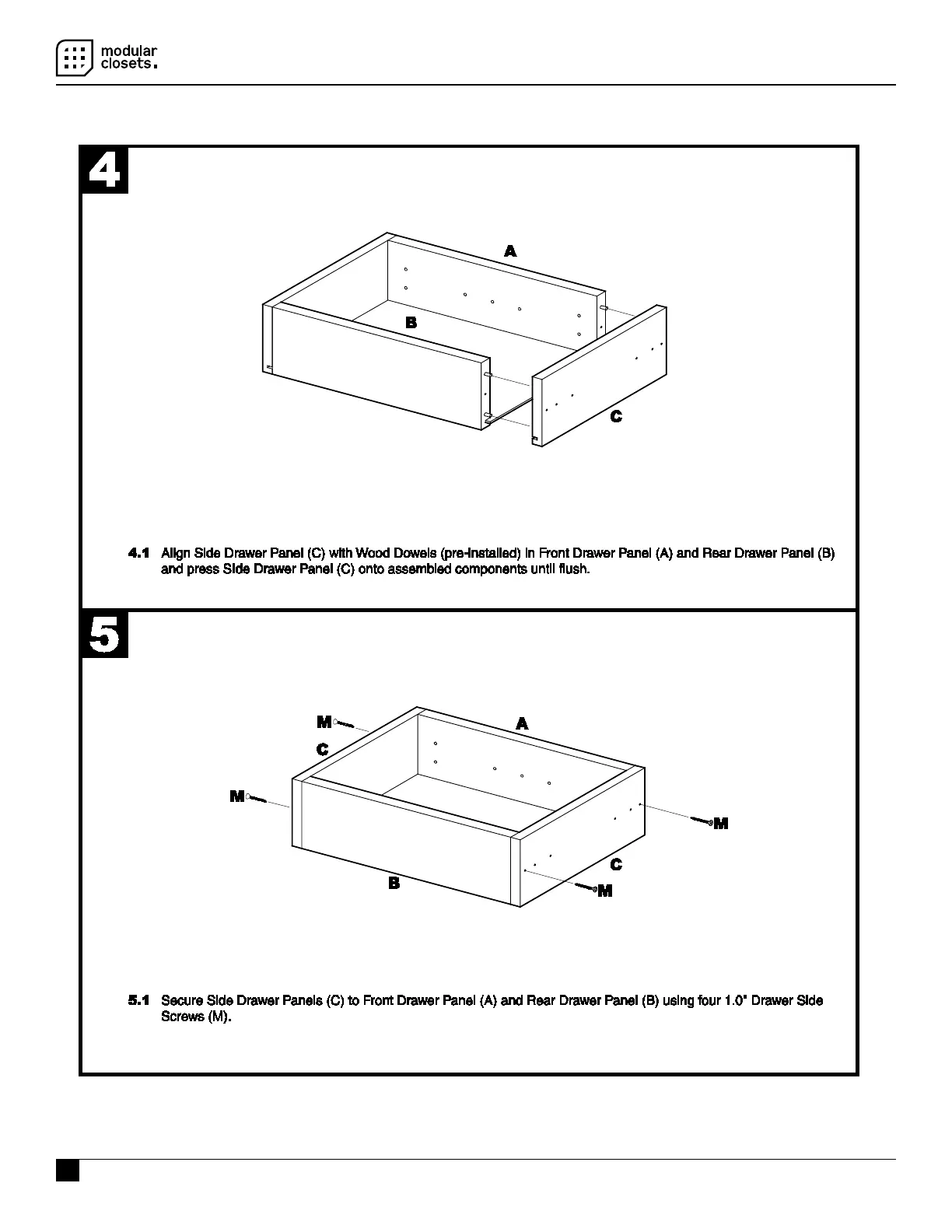 modular closets.

4

A

B

C

4.1 Align Side Drawer Panel (C) with Wood Dowels (pre-installed) in Front Drawer Panel (A) and Rear Drawer Panel (B) and press Side Drawer Panel (C) onto assembled components until flush.

5

M

A

C

M

M

C

B

M

5.1 Secure Side Drawer Panels (C) to Front Drawer Panel (A) and Rear Drawer Panel (B) using four 1.0" Drawer Side Screws (M).