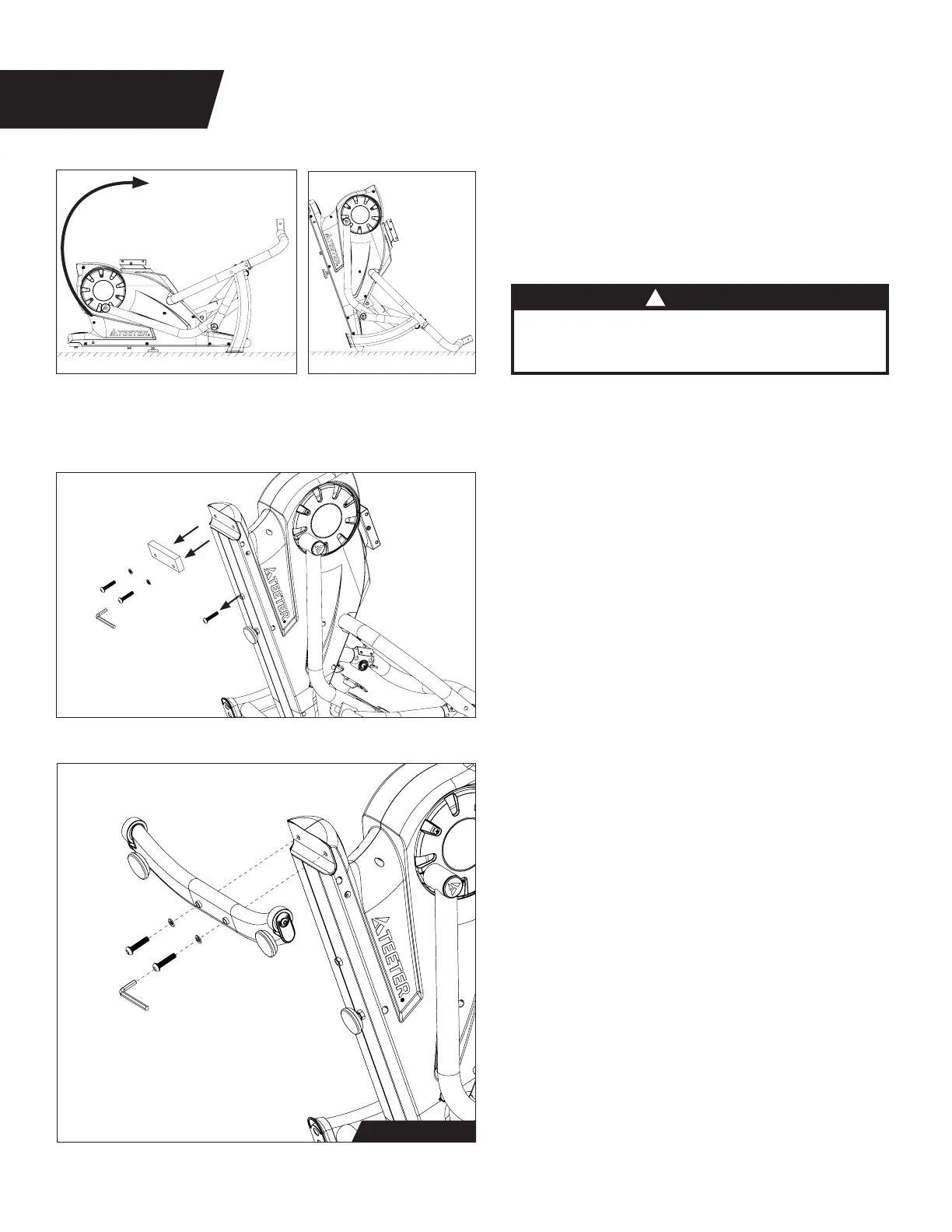 TEETER

TEETER

TEETER

TEETER