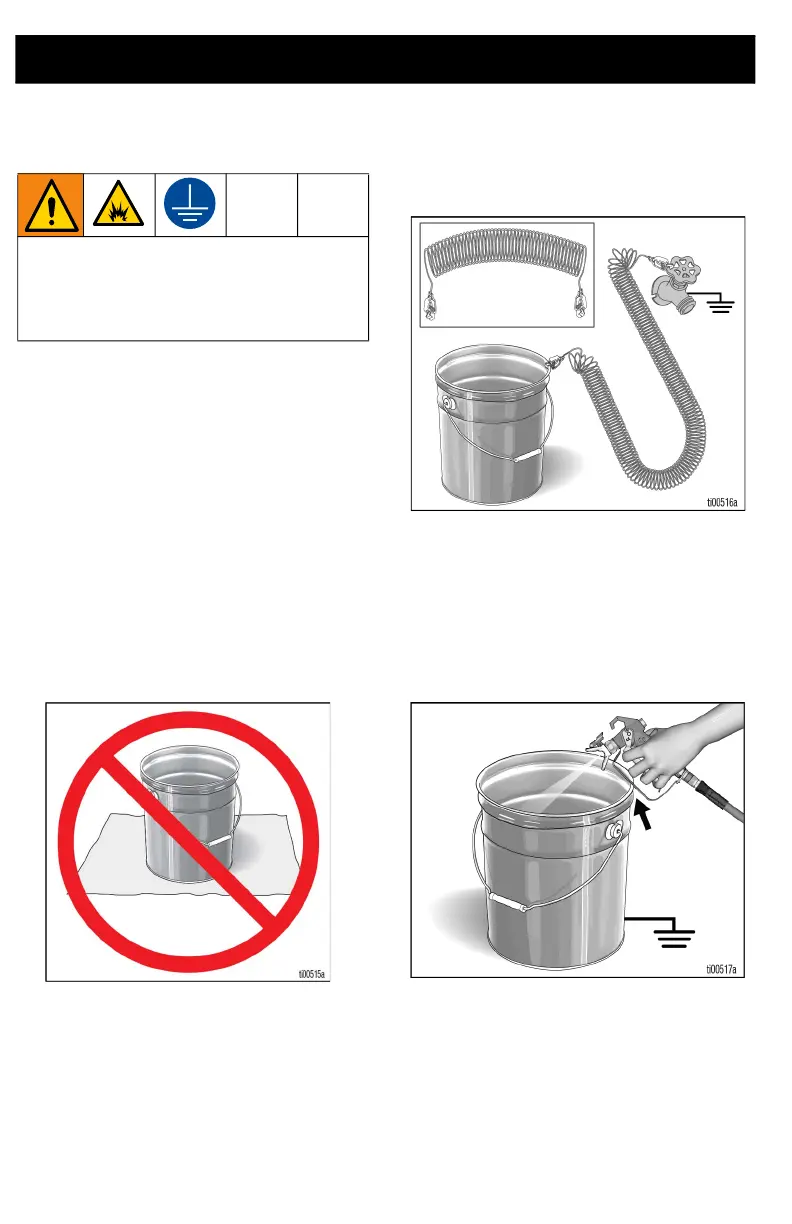 ti00516a

ti00515a

ti00517a