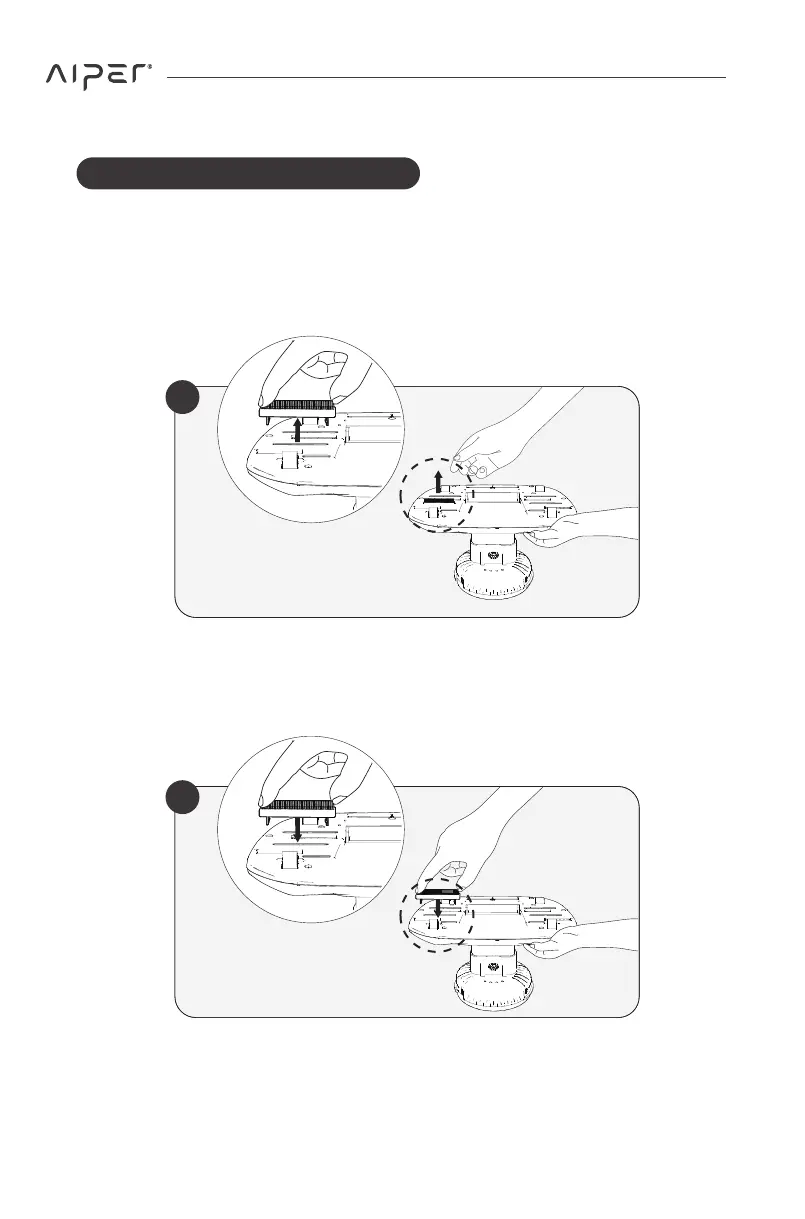 AIPER®